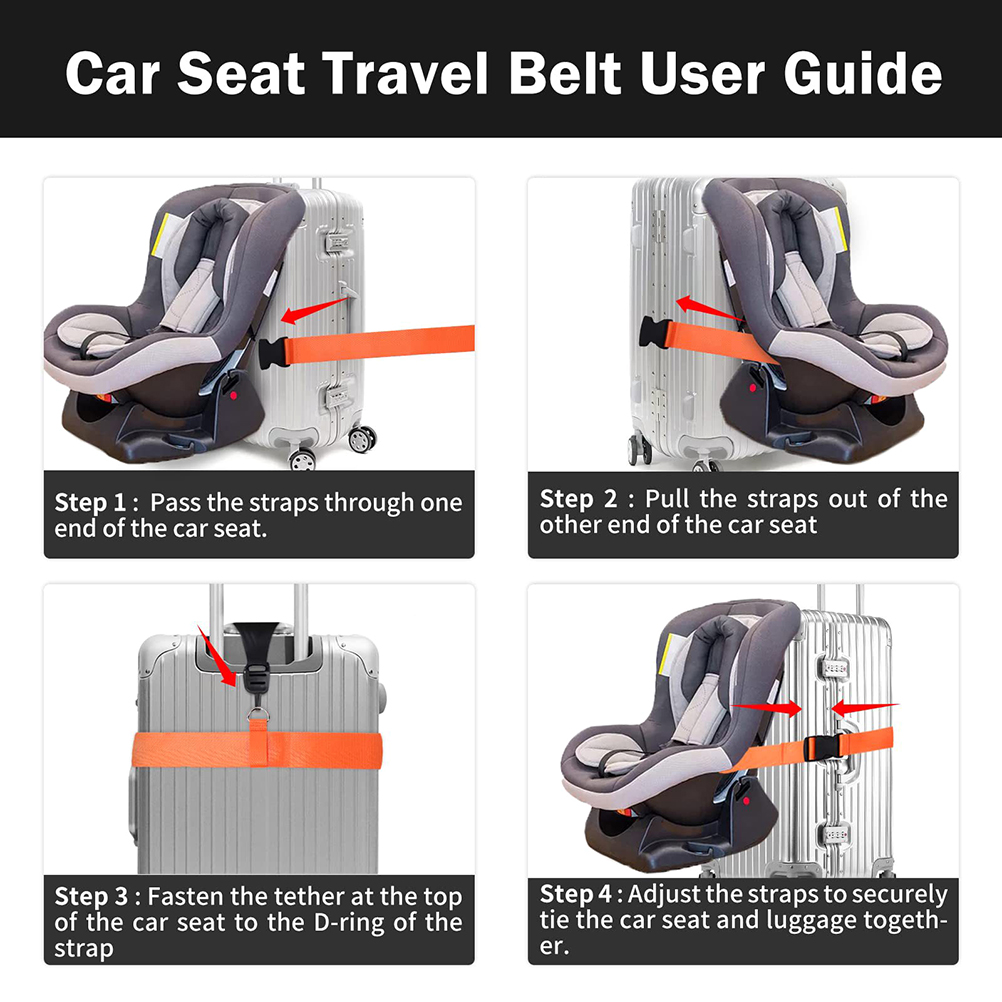 Car Seat Travel Belt User Guide

Step 1 : Pass the straps through one end of the car seat.

Step 2 : Pull the straps out of the other end of the car seat

Step 3 : Fasten the tether at the top of the car seat to the D-ring of the strap

Step 4 : Adjust the straps to securely tie the car seat and luggage together.