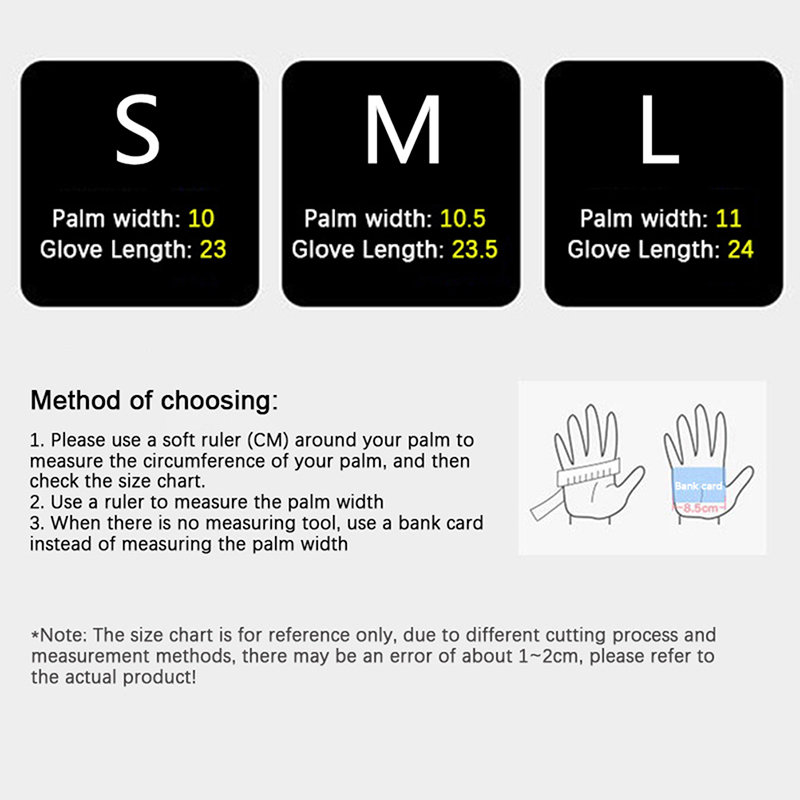 S

Palm width: 10
Glove Length: 23

M

Palm width: 10.5
Glove Length: 23.5

L

Palm width: 11
Glove Length: 24

Method of choosing:

1. Please use a soft ruler (CM) around your palm to measure the circumference of your palm, and then check the size chart.
2. Use a ruler to measure the palm width
3. When there is no measuring tool, use a bank card instead of measuring the palm width

Bank card
8.5cm

*Note: The size chart is for reference only, due to different cutting process and measurement methods, there may be an error of about 1~2cm, please refer to the actual product!