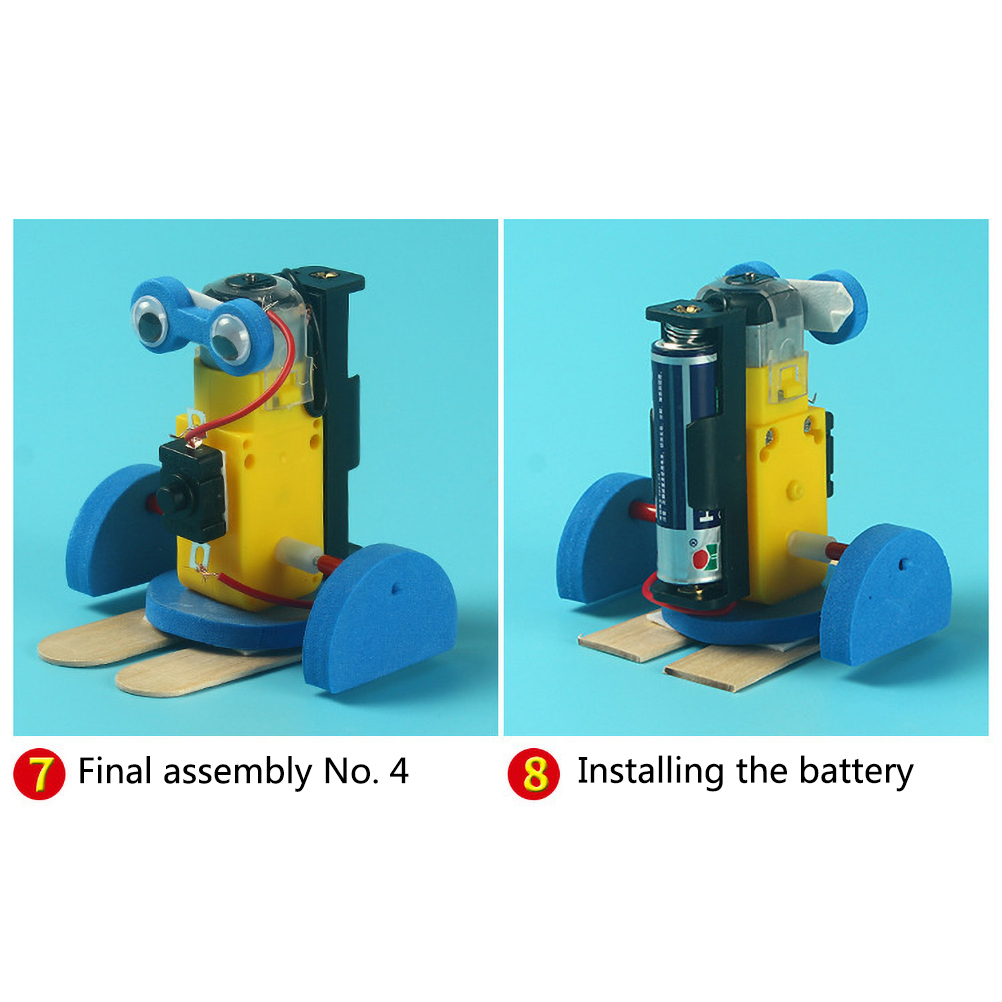 7 Final assembly No. 4

8 Installing the battery