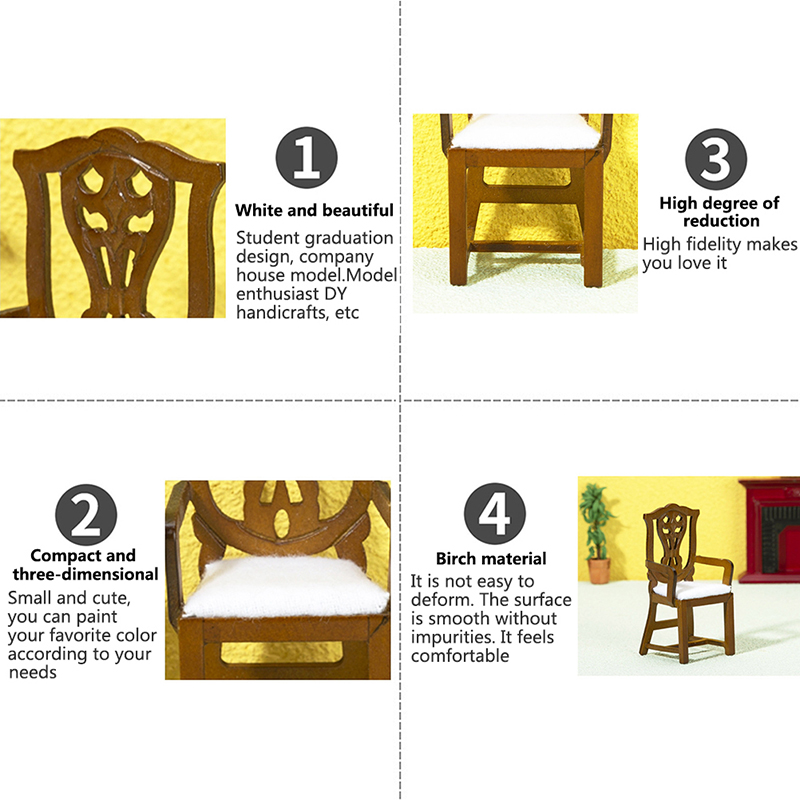 1
White and beautiful
Student graduation design, company house model.Model enthusiast DY handicrafts, etc

3
High degree of reduction
High fidelity makes you love it

2
Compact and three-dimensional
Small and cute, you can paint your favorite color according to your needs

4
Birch material
It is not easy to deform. The surface is smooth without impurities. It feels comfortable