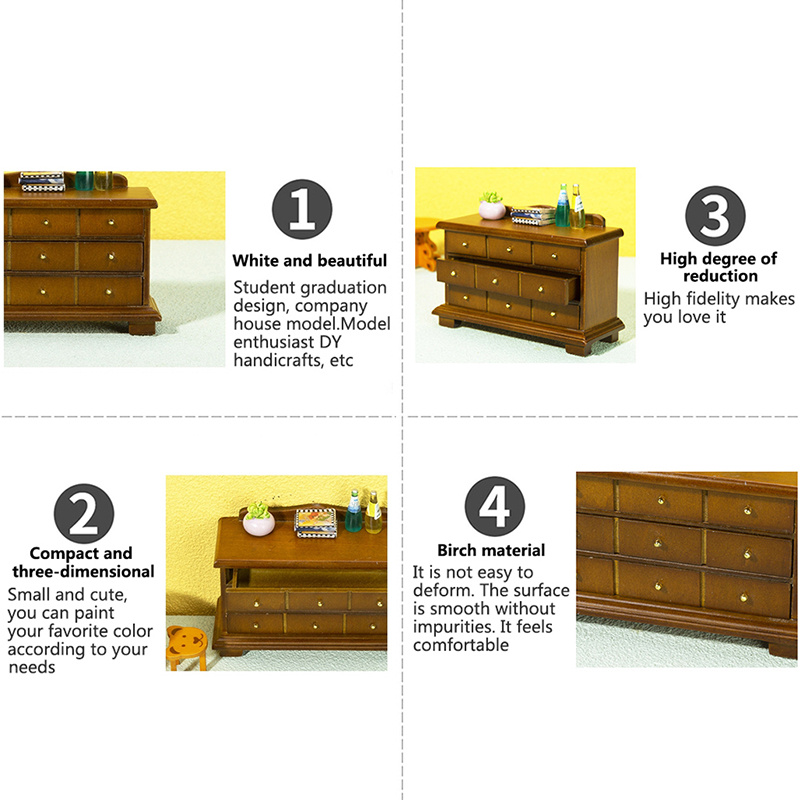 1
White and beautiful
Student graduation design, company house model.Model enthusiast DY handicrafts, etc

3
High degree of reduction
High fidelity makes you love it

2
Compact and three-dimensional
Small and cute, you can paint your favorite color according to your needs

4
Birch material
It is not easy to deform. The surface is smooth without impurities. It feels comfortable