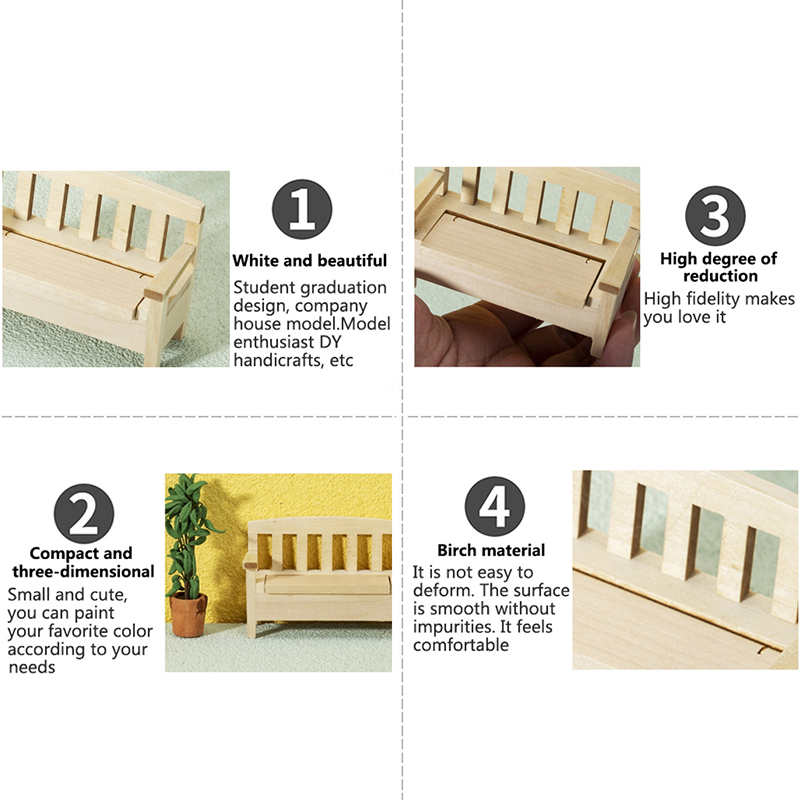 1
White and beautiful
Student graduation design, company house model.Model enthusiast DY handicrafts, etc

3
High degree of reduction
High fidelity makes you love it

2
Compact and three-dimensional
Small and cute, you can paint your favorite color according to your needs

4
Birch material
It is not easy to deform. The surface is smooth without impurities. It feels comfortable