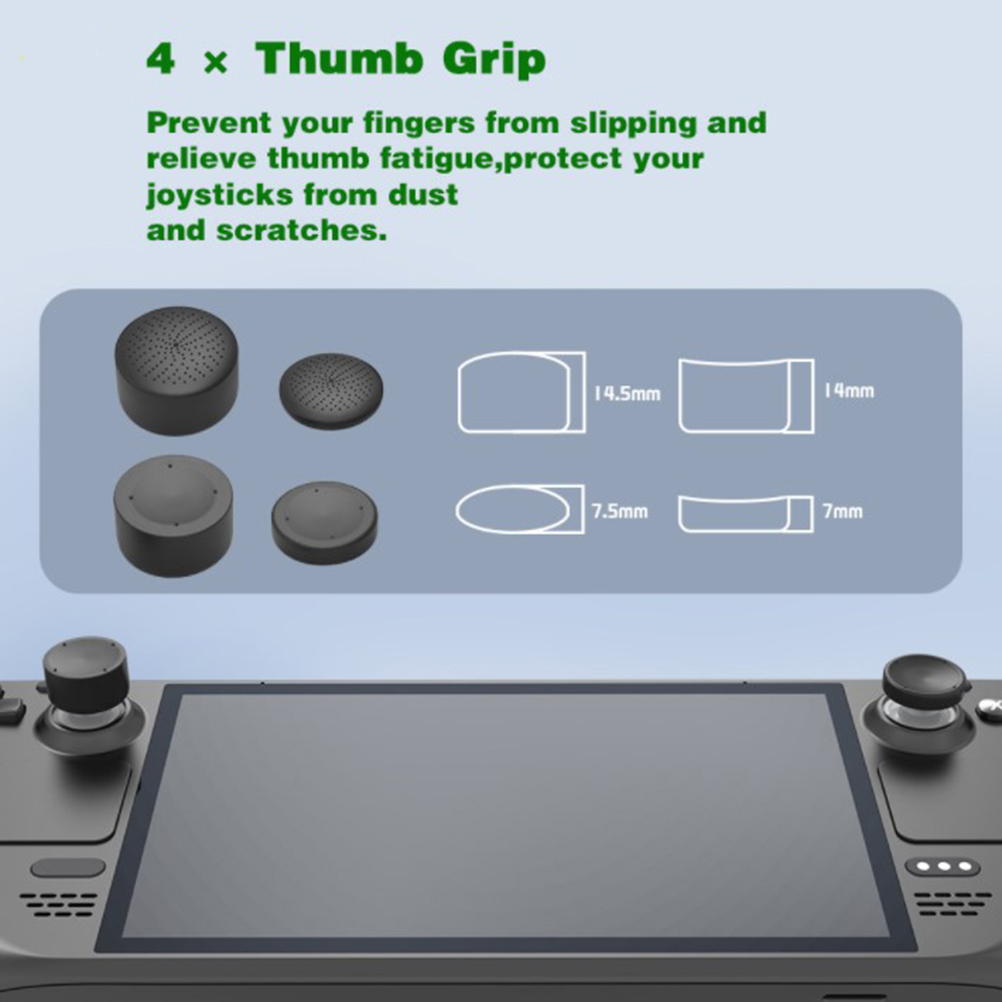 4 × Thumb Grip

Prevent your fingers from slipping and relieve thumb fatigue,protect your joysticks from dust and scratches.

14.5mm

14mm

7.5mm

7mm