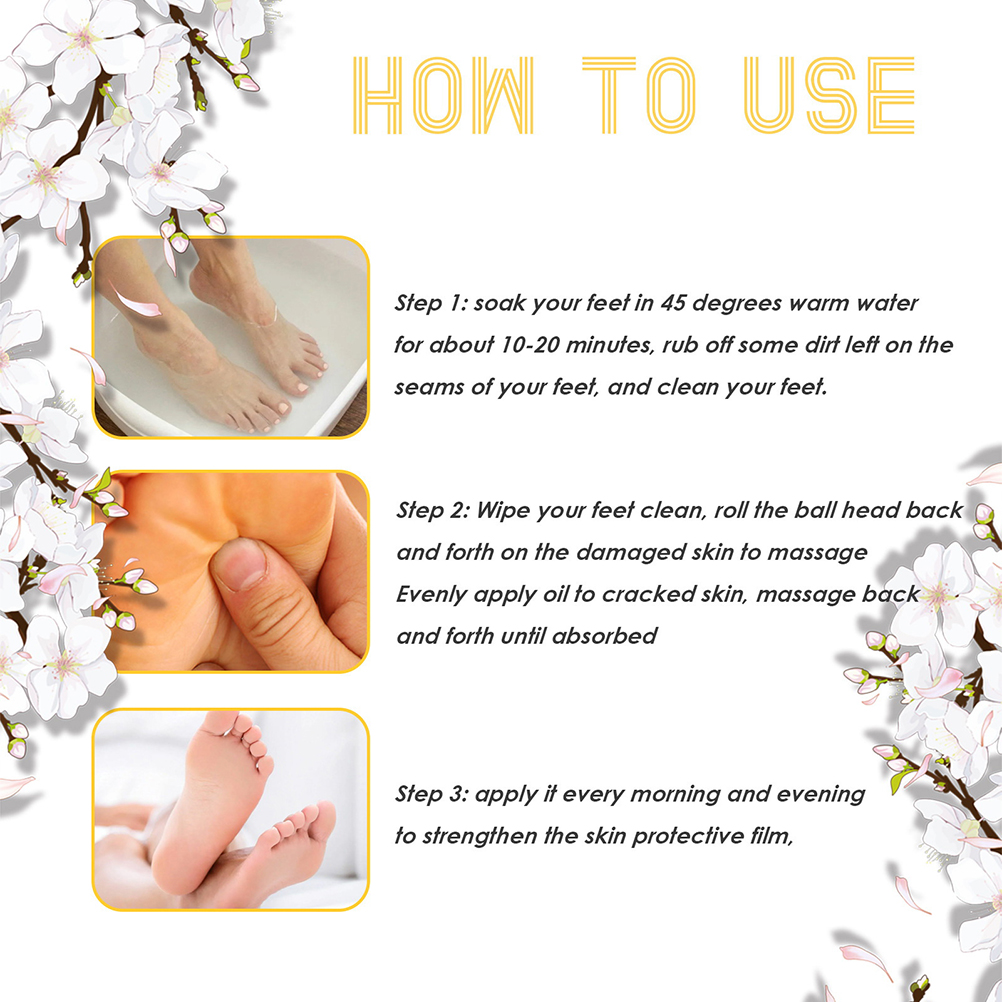 HOW TO USE

Step 1: soak your feet in 45 degrees warm water for about 10-20 minutes, rub off some dirt left on the seams of your feet, and clean your feet.

Step 2: Wipe your feet clean, roll the ball head back and forth on the damaged skin to massage
Evenly apply oil to cracked skin, massage back and forth until absorbed

Step 3: apply it every morning and evening to strengthen the skin protective film,