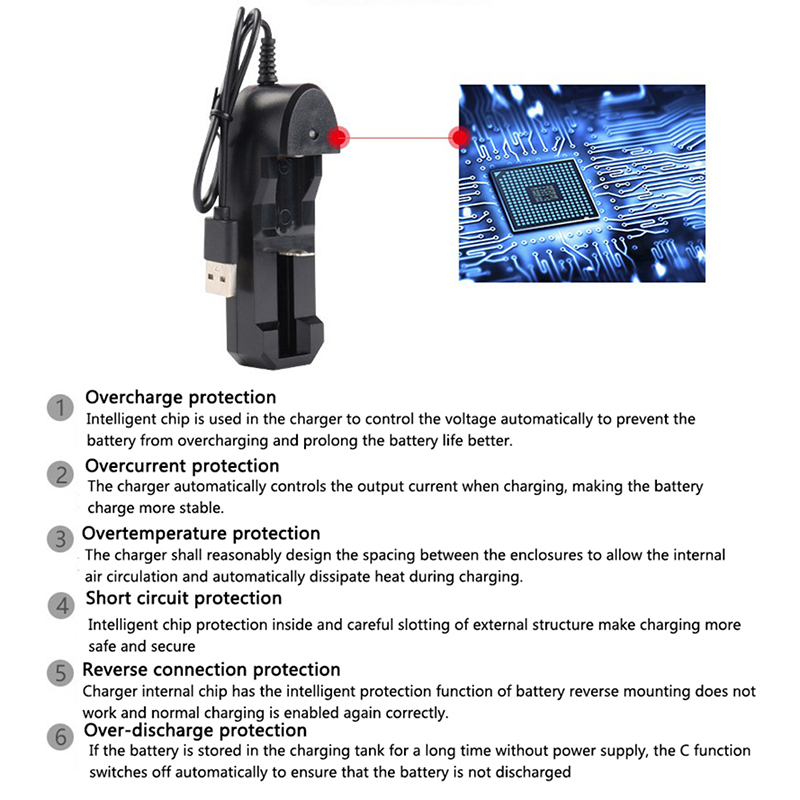 1 Overcharge protection
Intelligent chip is used in the charger to control the voltage automatically to prevent the battery from overcharging and prolong the battery life better.

2 Overcurrent protection
The charger automatically controls the output current when charging, making the battery charge more stable.

3 Overtemperature protection
The charger shall reasonably design the spacing between the enclosures to allow the internal air circulation and automatically dissipate heat during charging.

4 Short circuit protection
Intelligent chip protection inside and careful slotting of external structure make charging more safe and secure

5 Reverse connection protection
Charger internal chip has the intelligent protection function of battery reverse mounting does not work and normal charging is enabled again correctly.

6 Over-discharge protection
If the battery is stored in the charging tank for a long time without power supply, the C function switches off automatically to ensure that the battery is not discharged