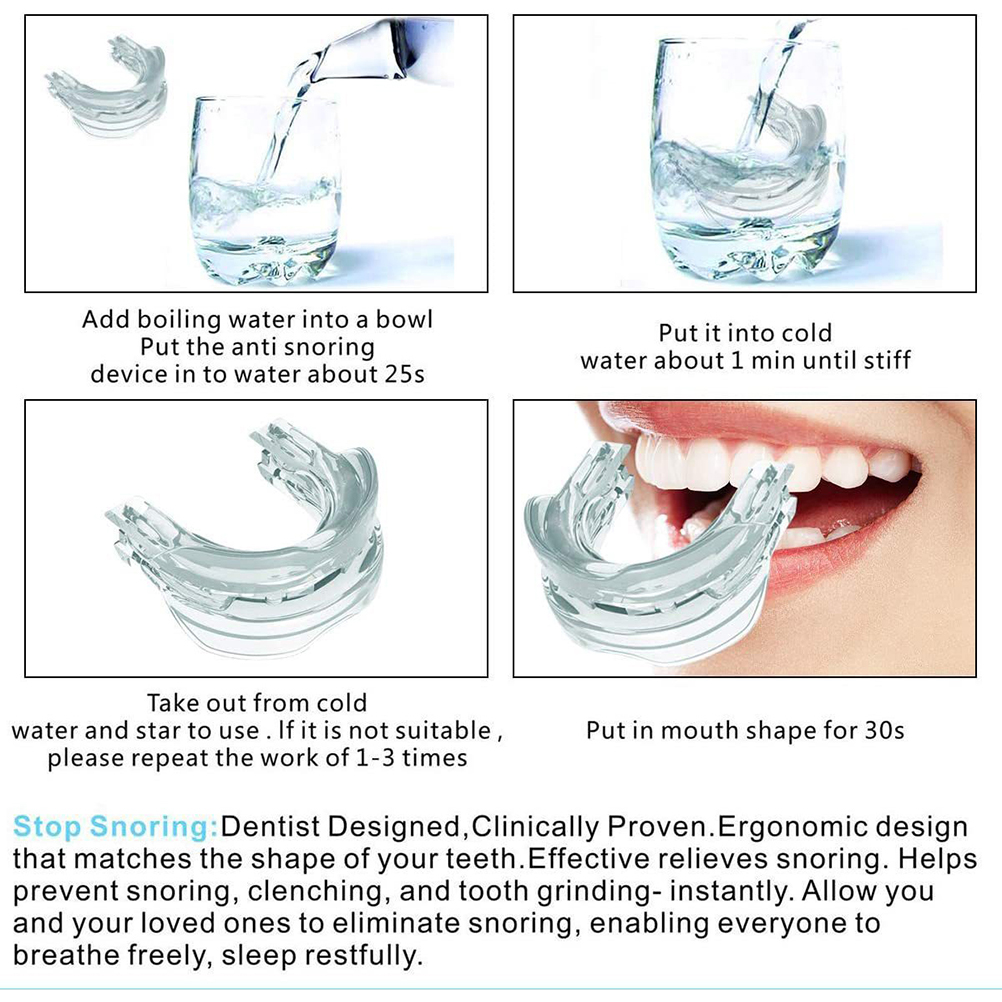 Add boiling water into a bowl
Put the anti snoring
device in to water about 25s

Put it into cold
water about 1 min until stiff

Take out from cold
water and star to use . If it is not suitable ,
please repeat the work of 1-3 times

Put in mouth shape for 30s

Stop Snoring:Dentist Designed,Clinically Proven.Ergonomic design that matches the shape of your teeth.Effective relieves snoring. Helps prevent snoring, clenching, and tooth grinding- instantly. Allow you and your loved ones to eliminate snoring, enabling everyone to breathe freely, sleep restfully.