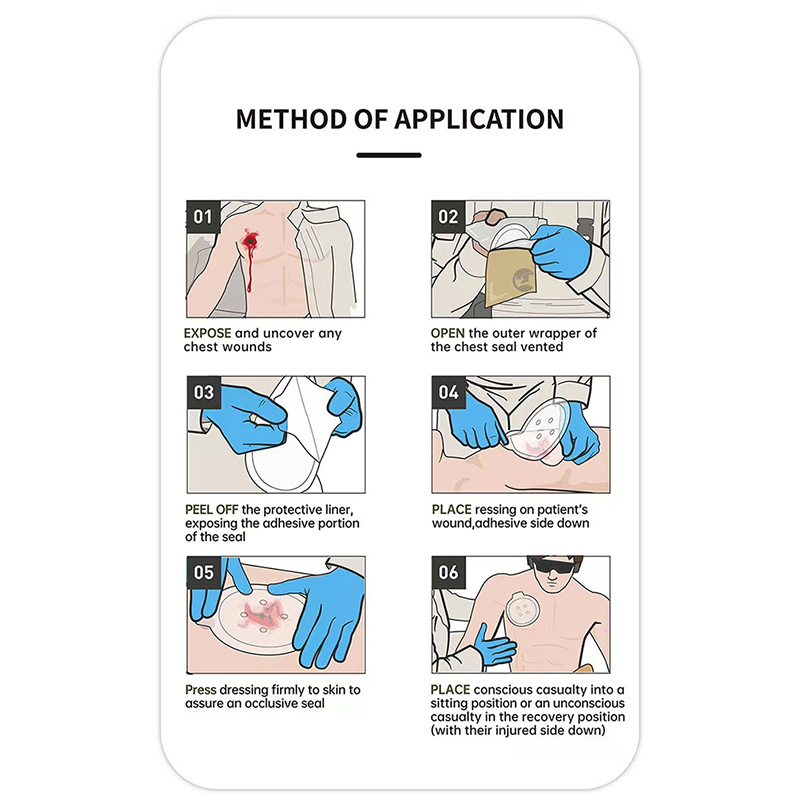 METHOD OF APPLICATION

01

EXPOSE and uncover any chest wounds

02

OPEN the outer wrapper of the chest seal vented

03

PEEL OFF the protective liner, exposing the adhesive portion of the seal

04

PLACE ressing on patient's wound,adhesive side down

05

Press dressing firmly to skin to assure an occlusive seal

06

PLACE conscious casualty into a sitting position or an unconscious casualty in the recovery position (with their injured side down)