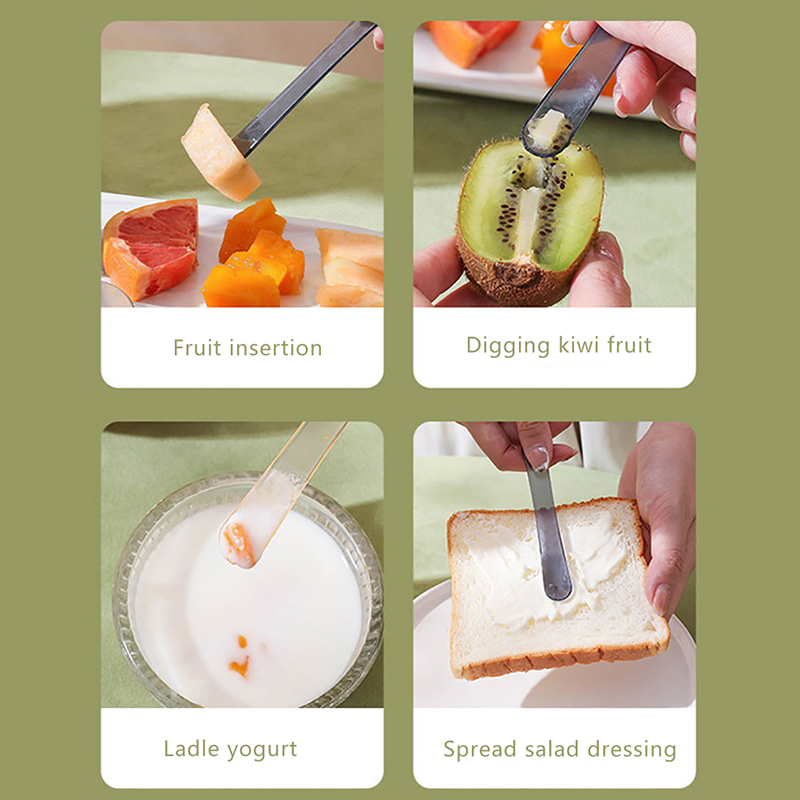 Fruit insertion

Digging kiwi fruit

Ladle yogurt

Spread salad dressing