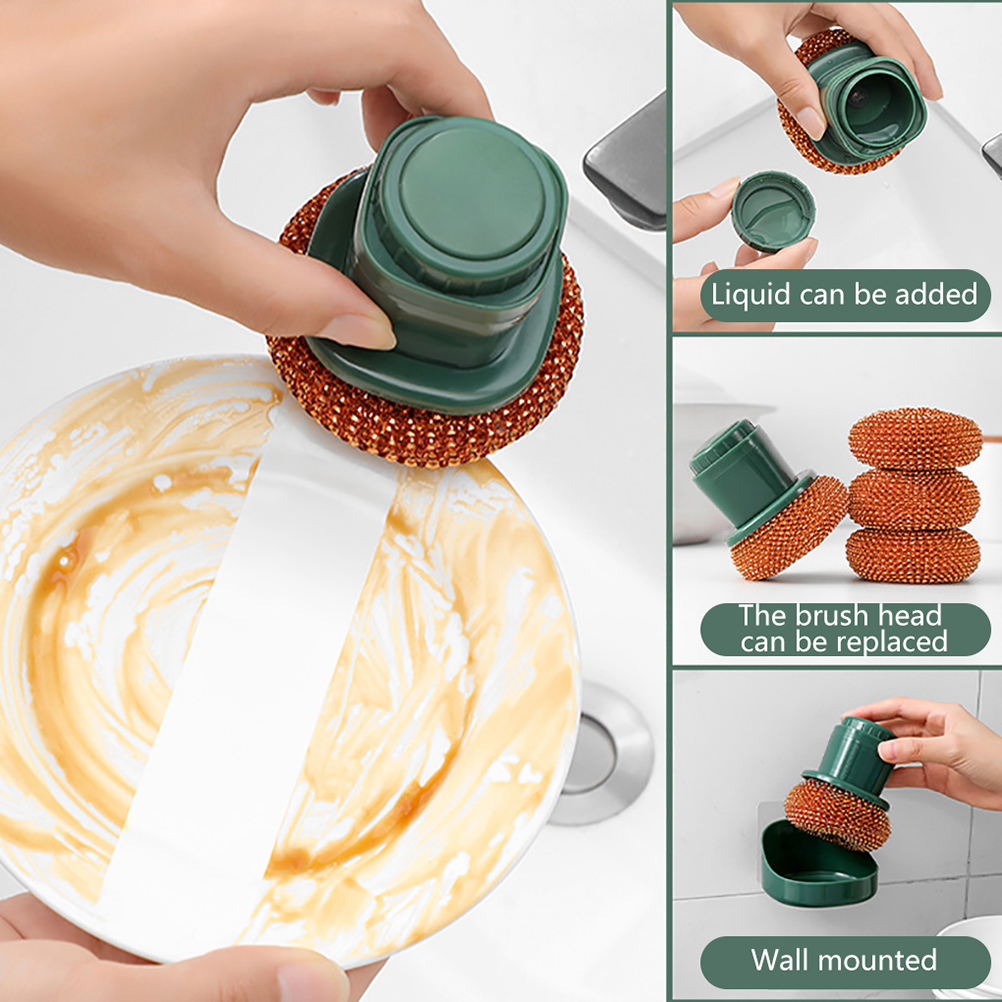 Liquid can be added

The brush head can be replaced

Wall mounted