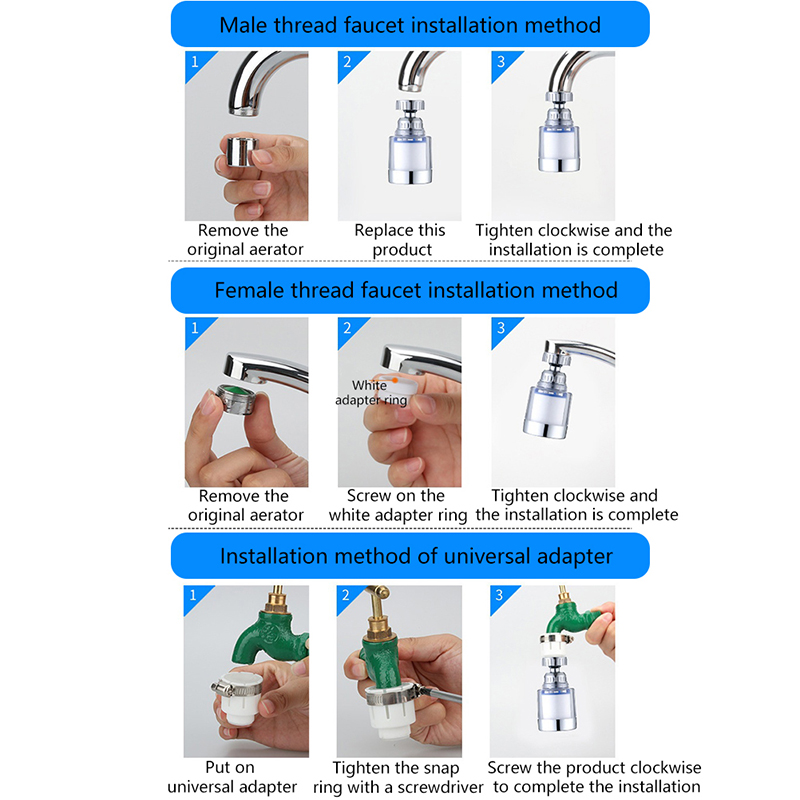 Male thread faucet installation method

1
Remove the original aerator

2
Replace this product

3
Tighten clockwise and the installation is complete

Female thread faucet installation method

1
Remove the original aerator

2
White adapter ring
Screw on the white adapter ring

3
Tighten clockwise and the installation is complete

Installation method of universal adapter

1
Put on universal adapter

2
Tighten the snap ring with a screwdriver

3
Screw the product clockwise to complete the installation