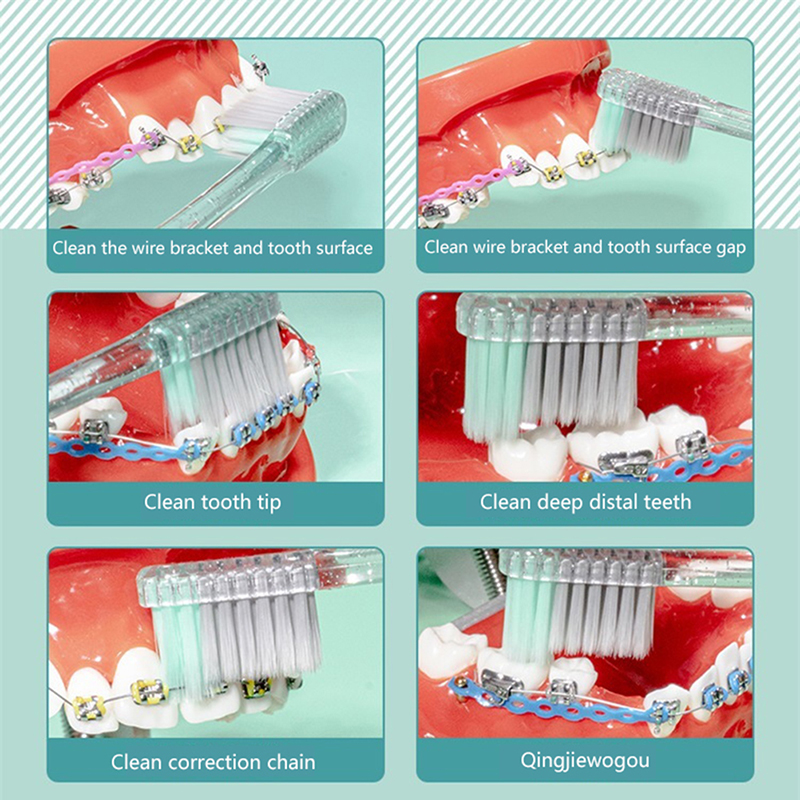 Clean the wire bracket and tooth surface

Clean wire bracket and tooth surface gap

Clean tooth tip

Clean deep distal teeth

Clean correction chain

Qingjiewogou