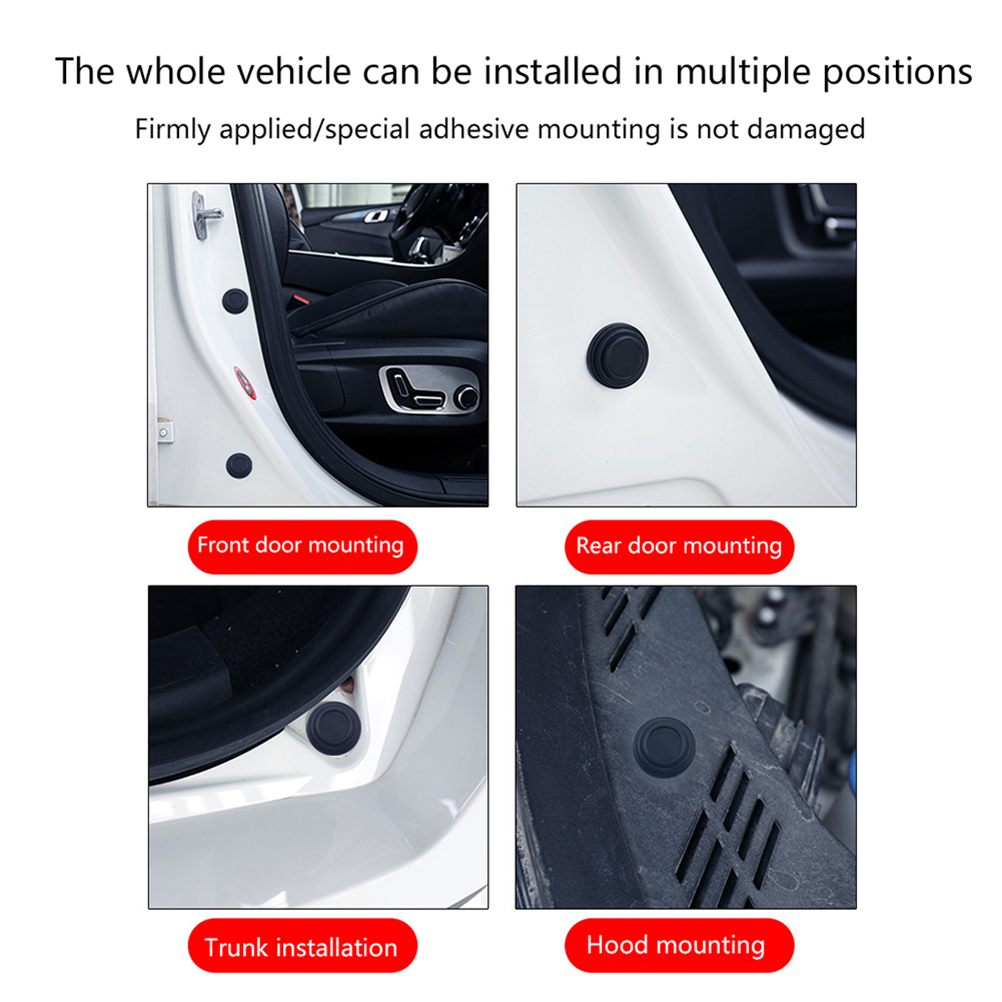 The whole vehicle can be installed in multiple positions

Firmly applied/special adhesive mounting is not damaged

Front door mounting

Rear door mounting

Trunk installation

Hood mounting