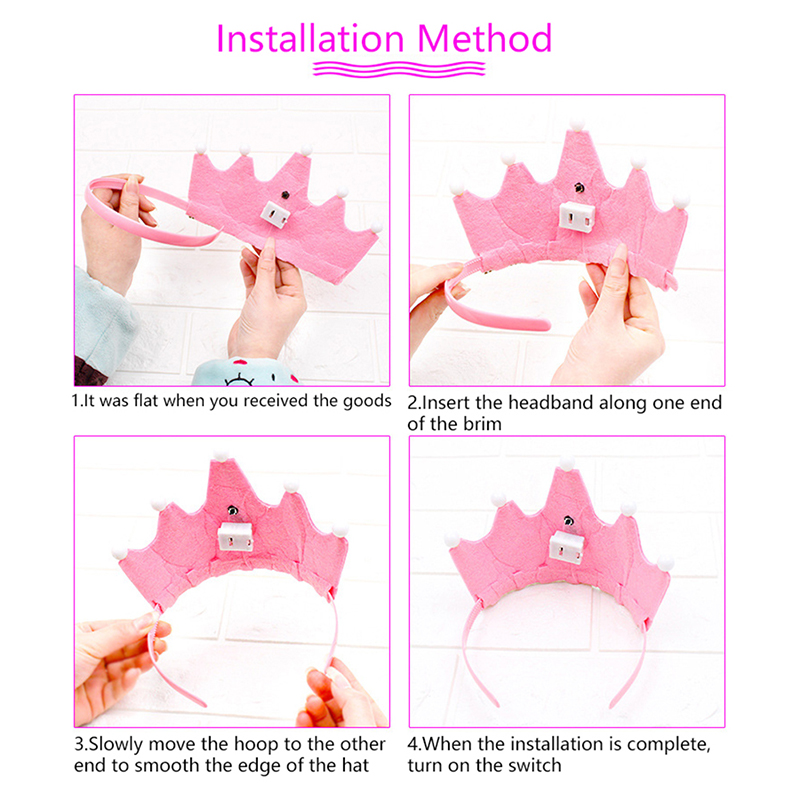 Installation Method

1.It was flat when you received the goods

2.Insert the headband along one end of the brim

3.Slowly move the hoop to the other end to smooth the edge of the hat

4.When the installation is complete, turn on the switch