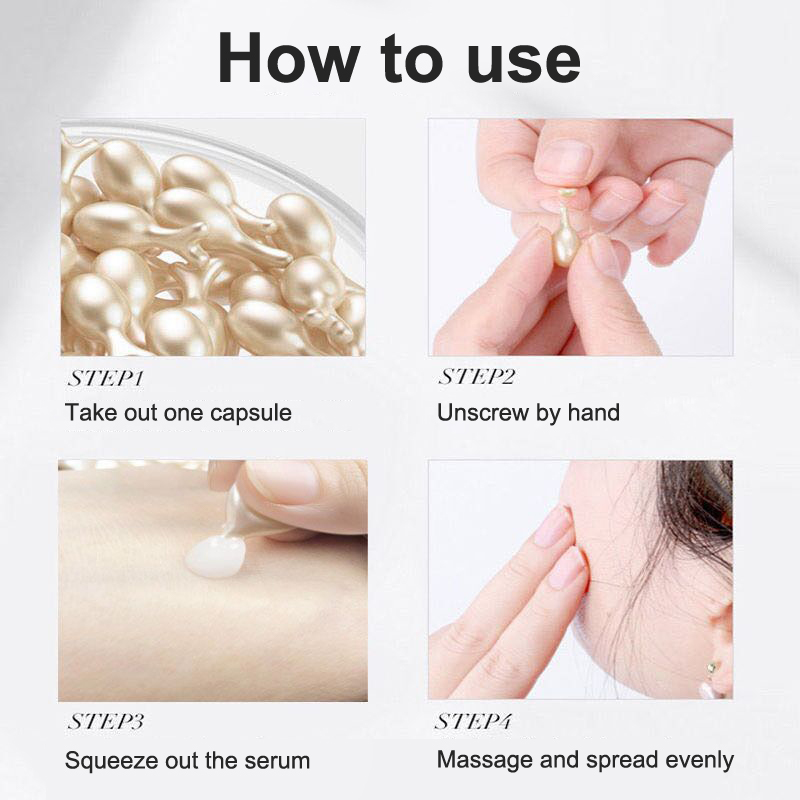 How to use

STEP1
Take out one capsule

STEP2
Unscrew by hand

STEP3
Squeeze out the serum

STEP4
Massage and spread evenly