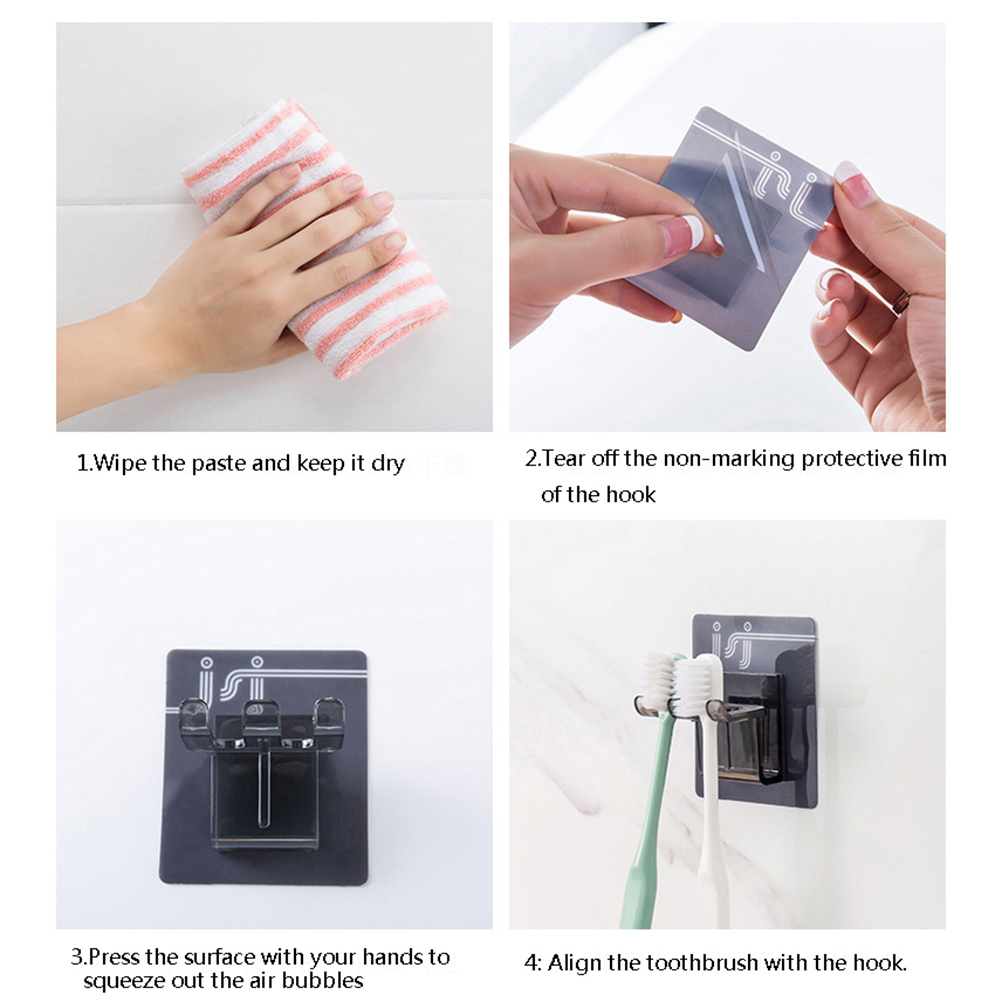 1.Wipe the paste and keep it dry

2.Tear off the non-marking protective film of the hook

3.Press the surface with your hands to squeeze out the air bubbles

4: Align the toothbrush with the hook.