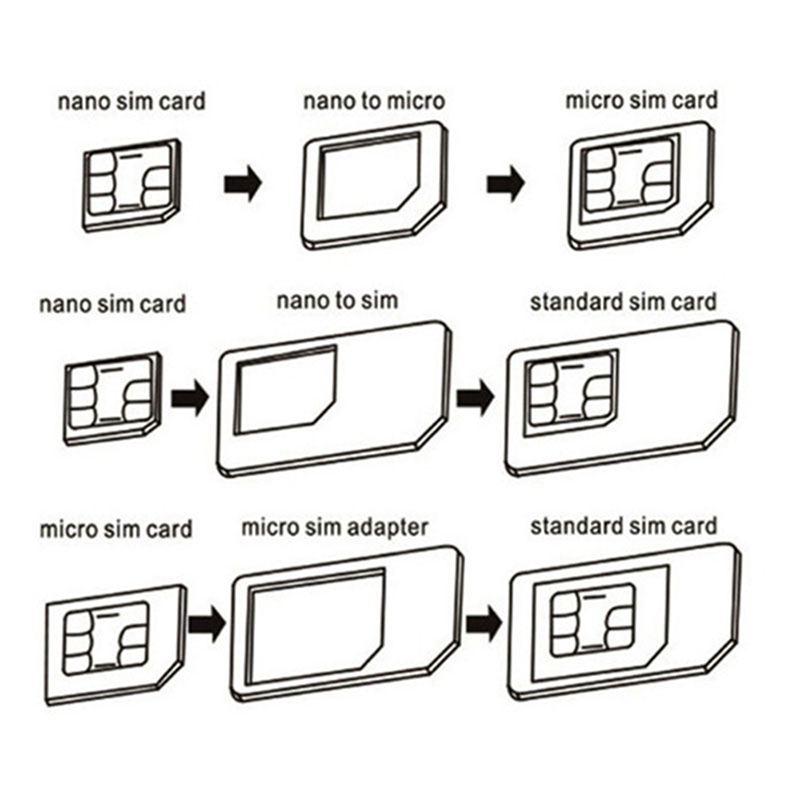 nano sim card

nano to micro

micro sim card

nano sim card

nano to sim

standard sim card

micro sim card

micro sim adapter

standard sim card