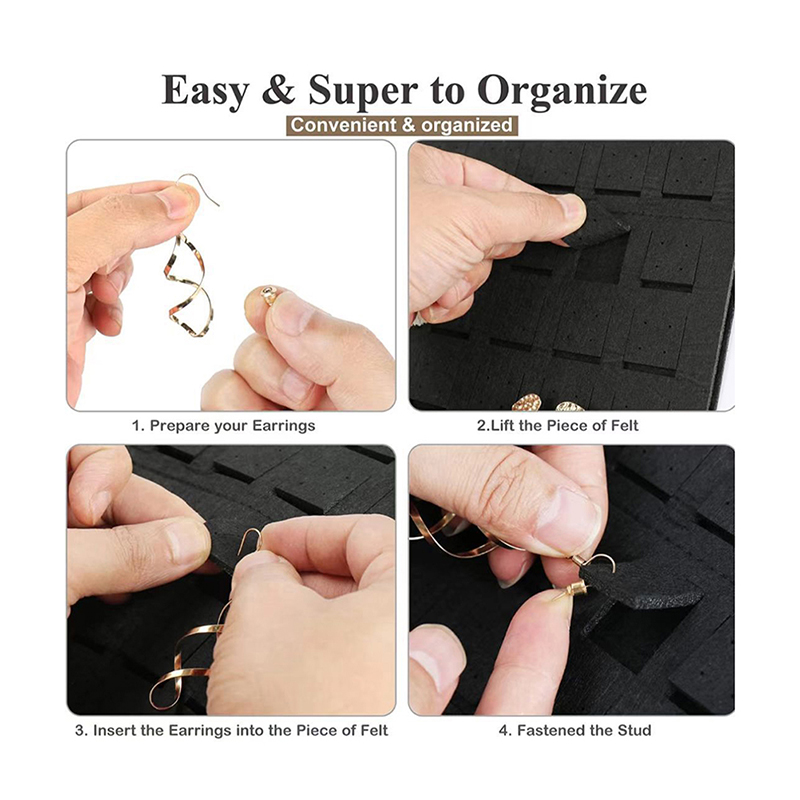 Easy & Super to Organize

Convenient & organized

1. Prepare your Earrings

2.Lift the Piece of Felt

3. Insert the Earrings into the Piece of Felt

4. Fastened the Stud