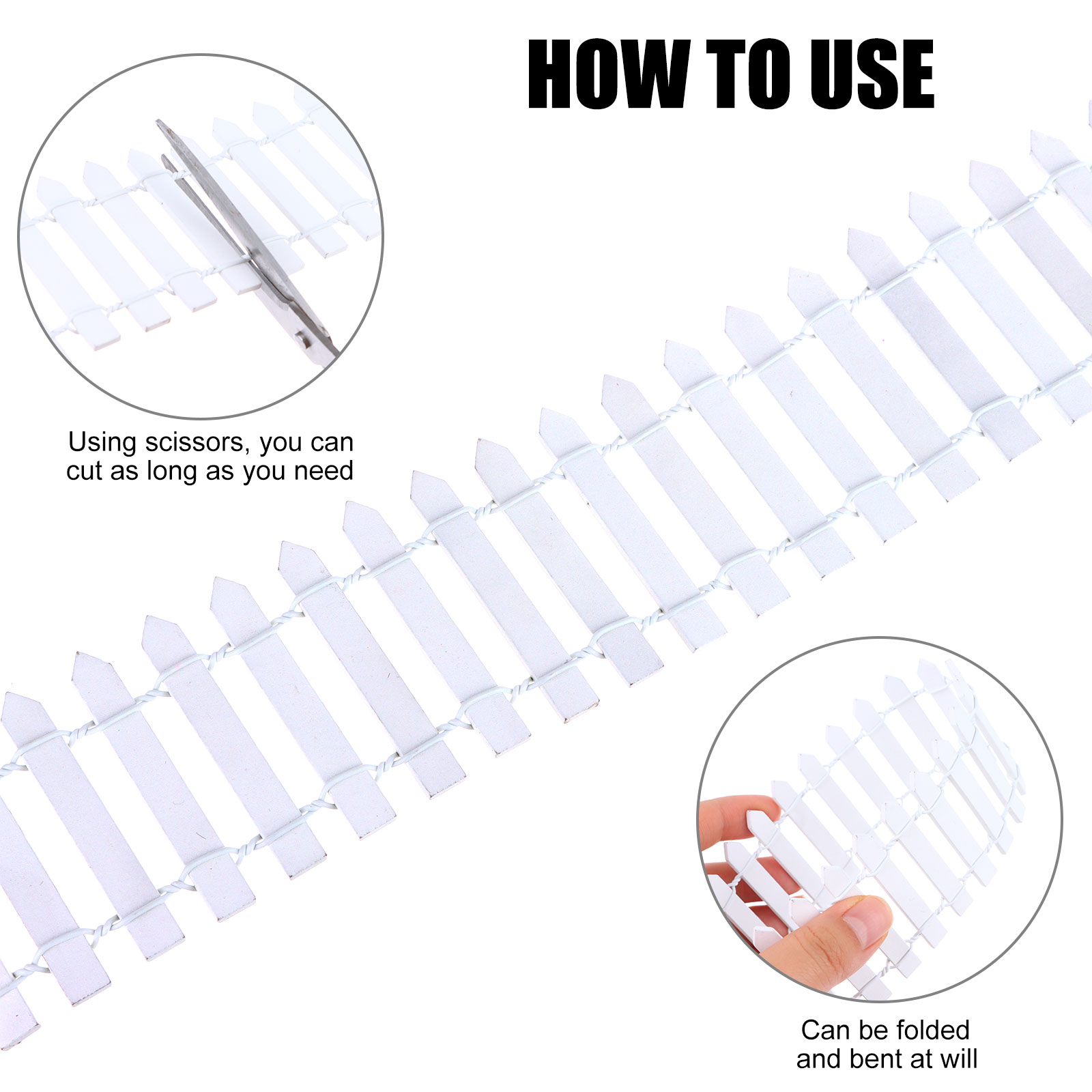 HOW TO USE

Using scissors, you can cut as long as you need

Can be folded and bent at will