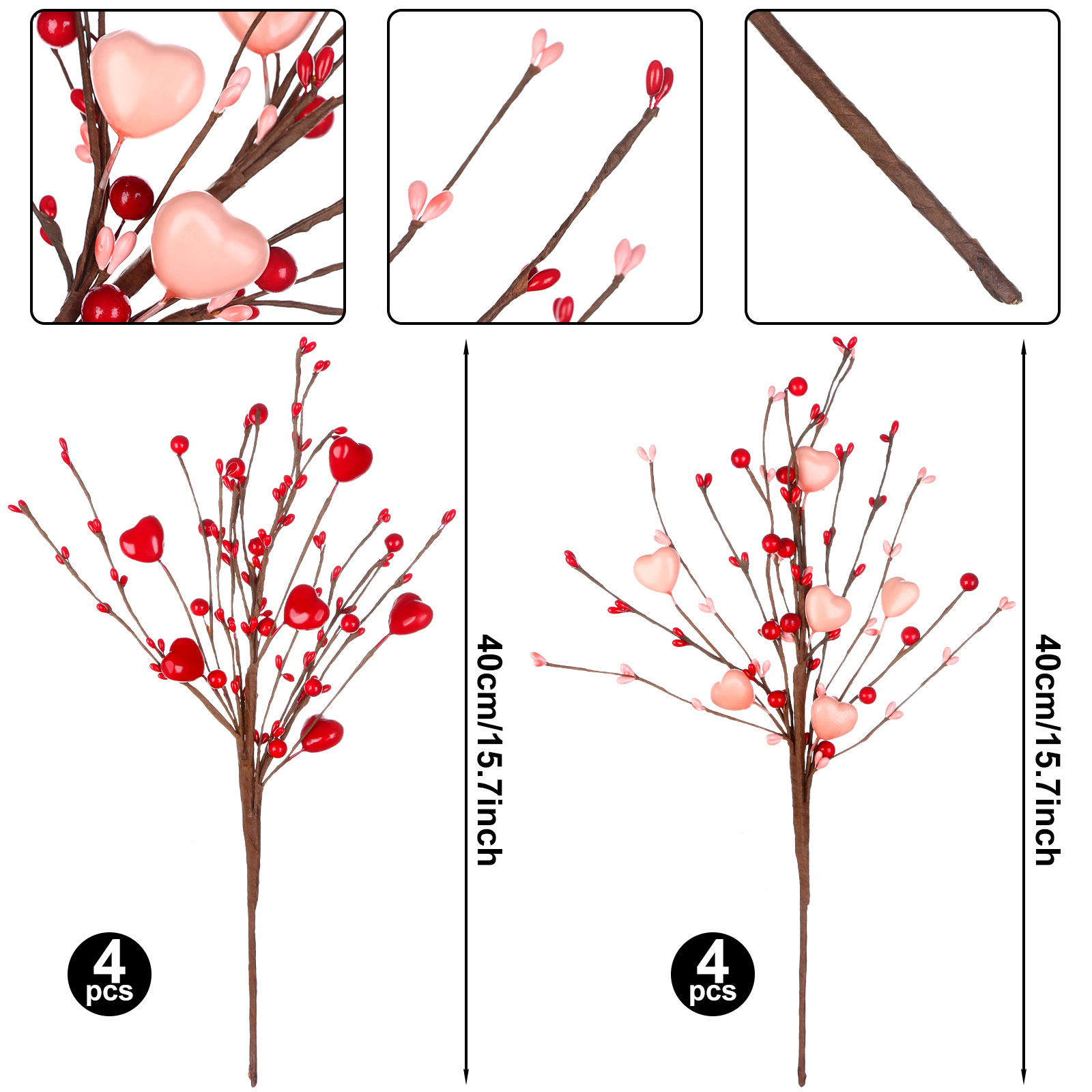 40cm/15.7inch

4
pcs

40cm/15.7inch

4
pcs