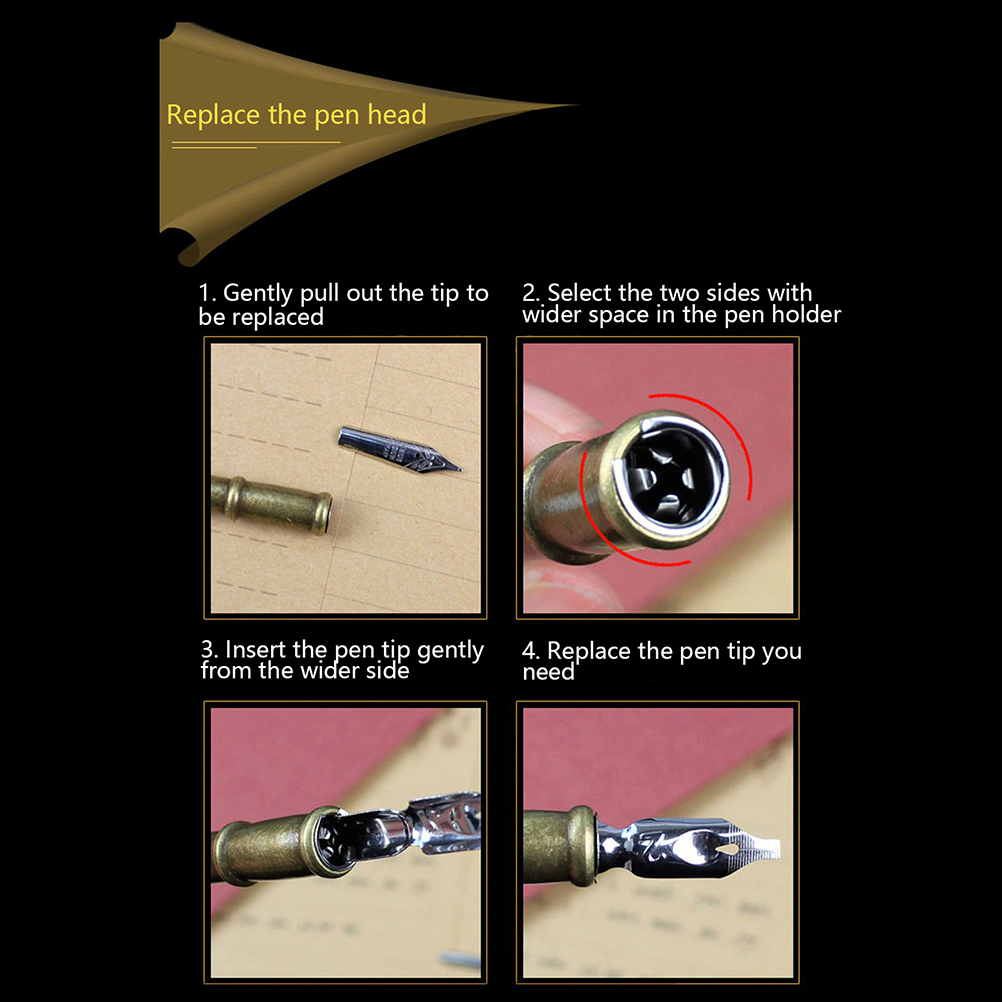 Replace the pen head

1. Gently pull out the tip to be replaced

2. Select the two sides with wider space in the pen holder

3. Insert the pen tip gently from the wider side

4. Replace the pen tip you need