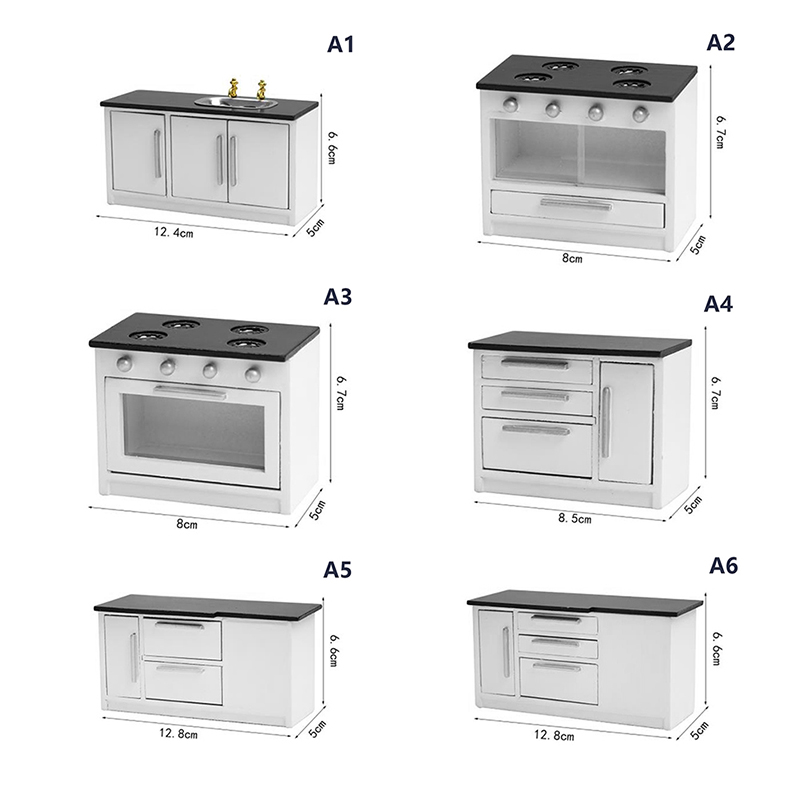 A1
6.6cm
12.4cm
5cm

A2
6.7cm
8cm
5cm

A3
6.7cm
8cm
5cm

A4
6.7cm
8.5cm
5cm

A5
6.6cm
12.8cm
5cm

A6
6.6cm
12.8cm
5cm