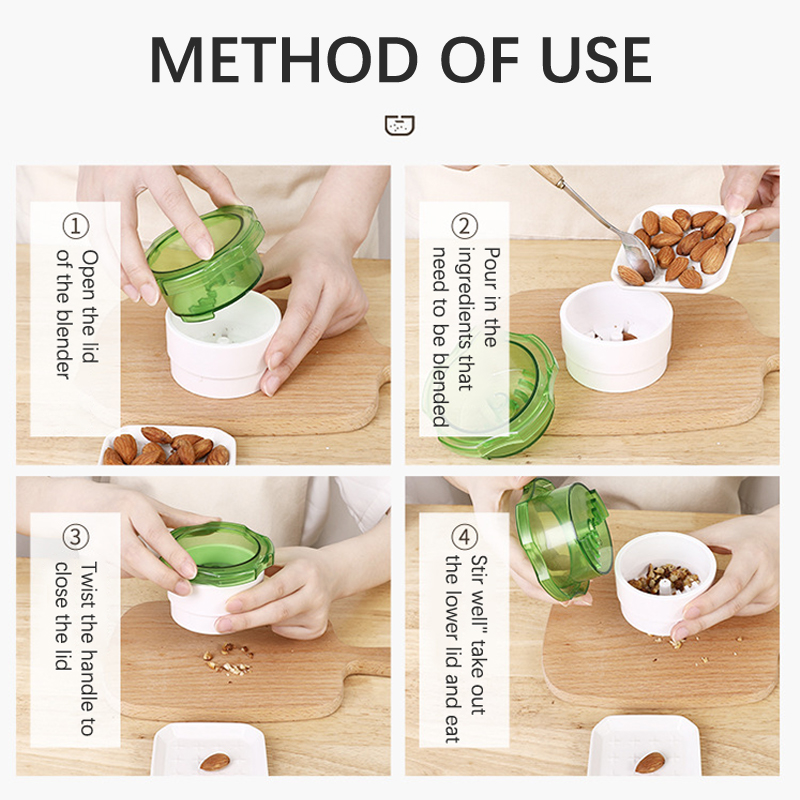 METHOD OF USE

① Open the lid of the blender

② Pour in the ingredients that need to be blended

③ Twist the handle to close the lid

④ Stir well" take out the lower lid and eat