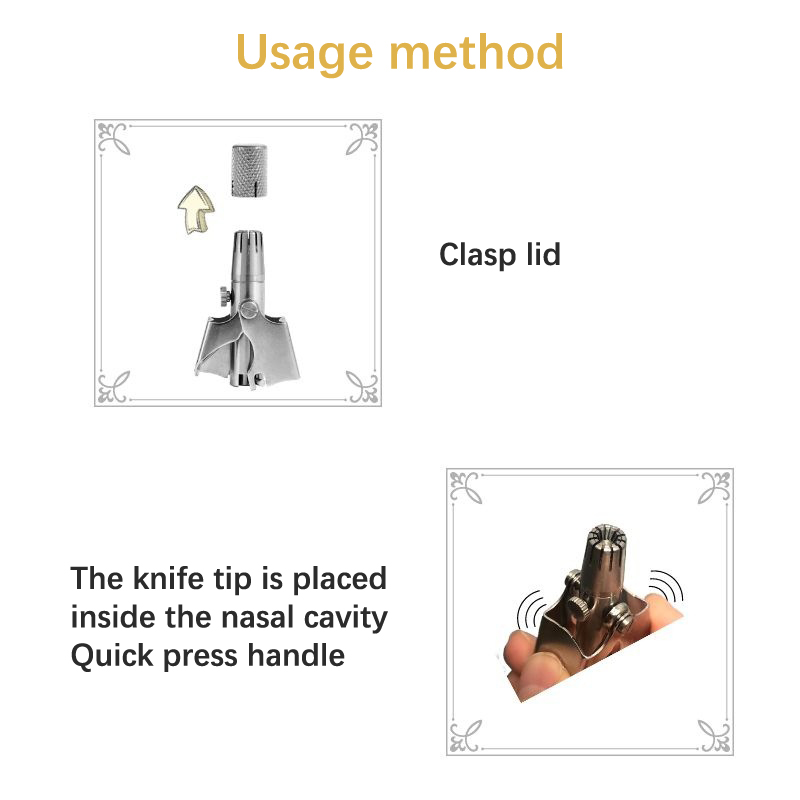 Usage method

Clasp lid

The knife tip is placed inside the nasal cavity
Quick press handle