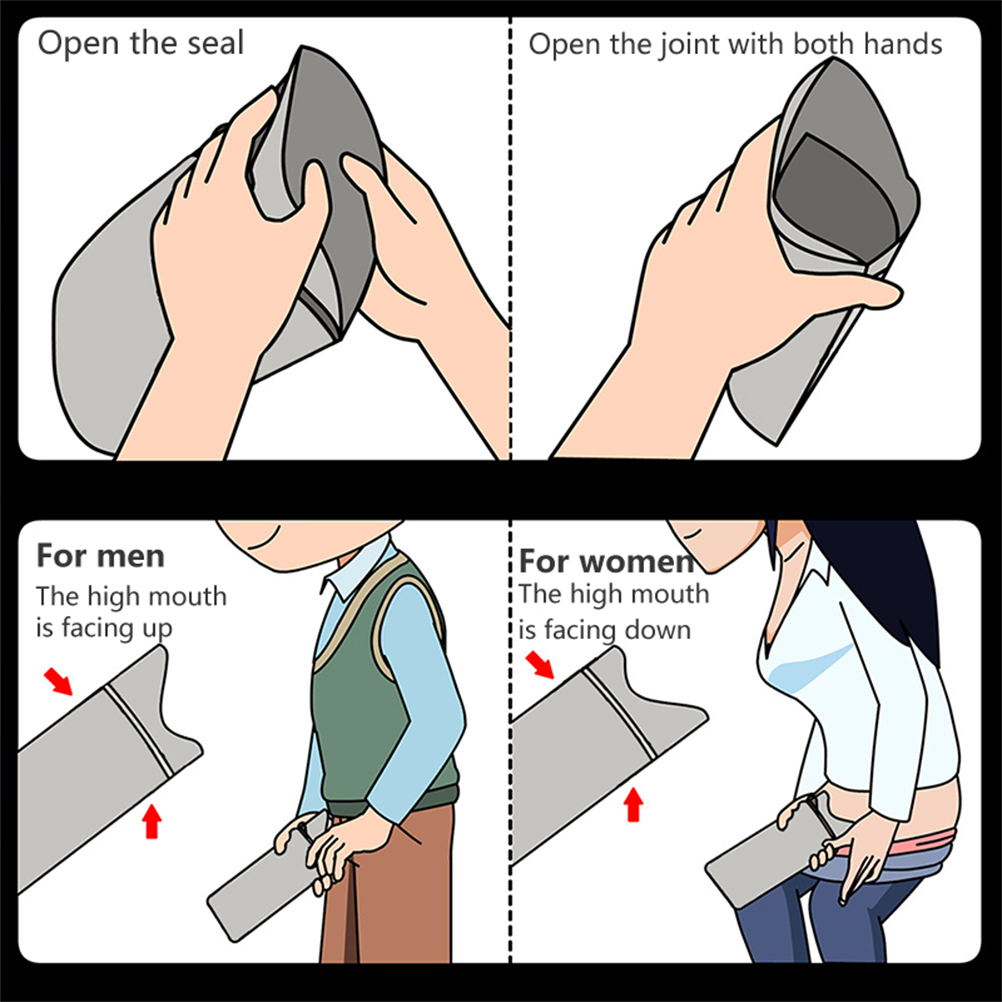 Open the seal

Open the joint with both hands

For men
The high mouth is facing up

For women
The high mouth is facing down