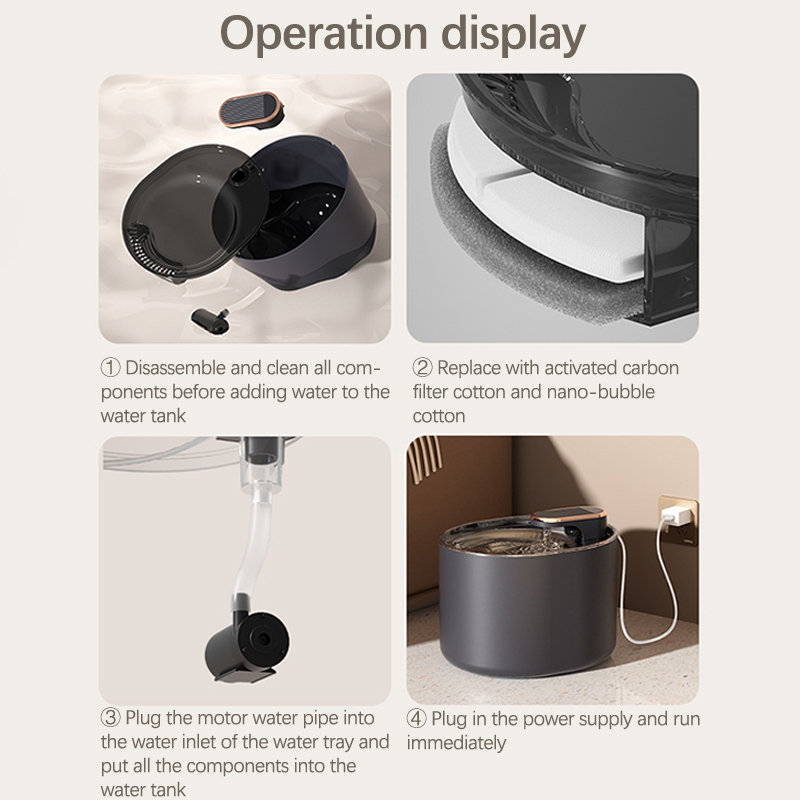 Operation display

① Disassemble and clean all components before adding water to the water tank

② Replace with activated carbon filter cotton and nano-bubble cotton

③ Plug the motor water pipe into the water inlet of the water tray and put all the components into the water tank

④ Plug in the power supply and run immediately