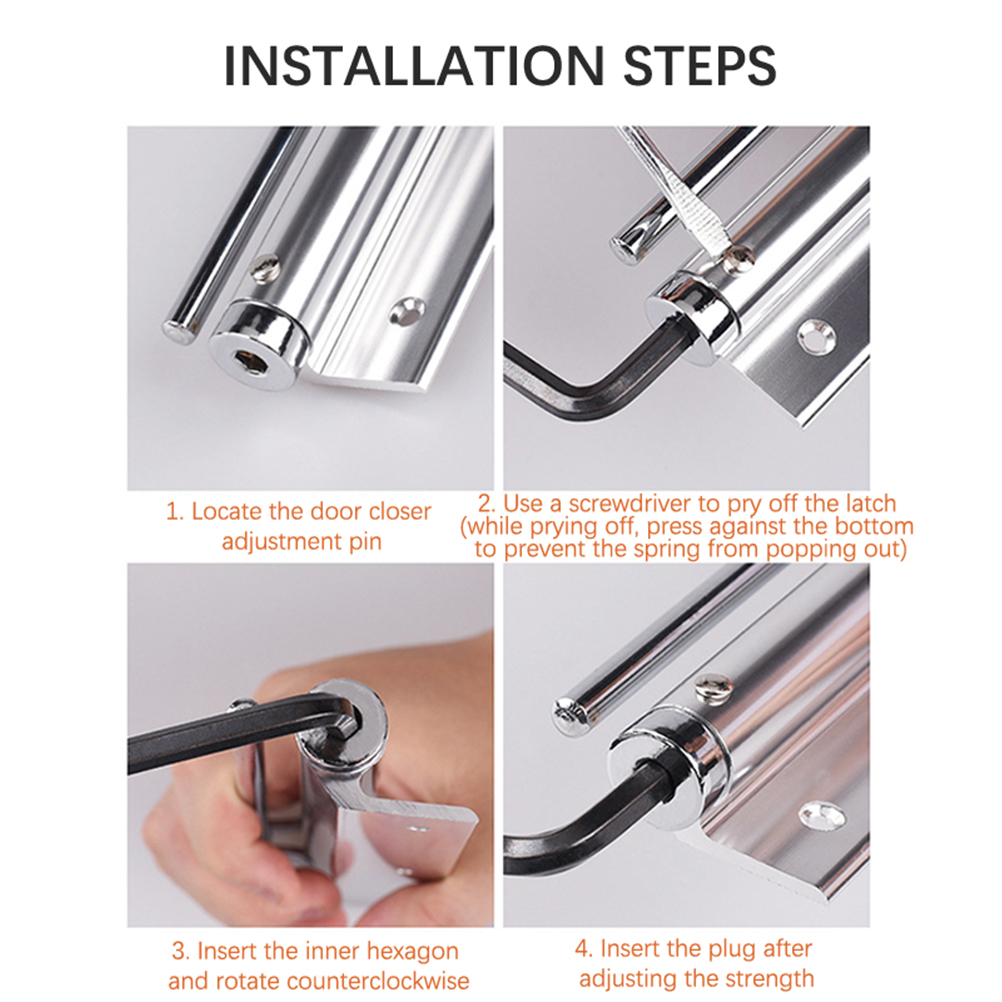 INSTALLATION STEPS

1. Locate the door closer adjustment pin

2. Use a screwdriver to pry off the latch (while prying off, press against the bottom to prevent the spring from popping out)

3. Insert the inner hexagon and rotate counterclockwise

4. Insert the plug after adjusting the strength