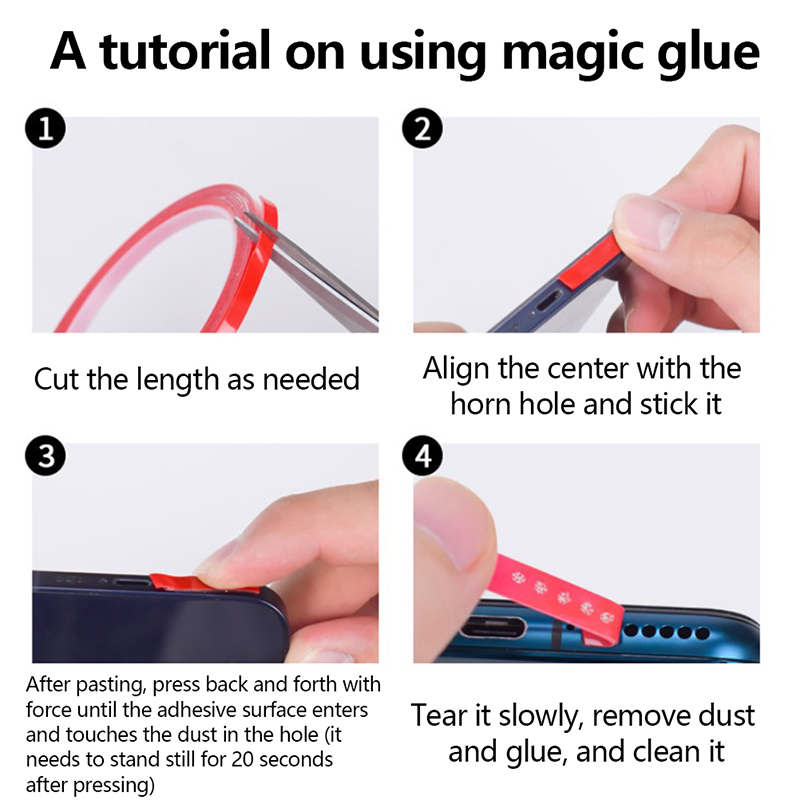 A tutorial on using magic glue

1

Cut the length as needed

2

Align the center with the horn hole and stick it

3

After pasting, press back and forth with force until the adhesive surface enters and touches the dust in the hole (it needs to stand still for 20 seconds after pressing)

4

Tear it slowly, remove dust and glue, and clean it