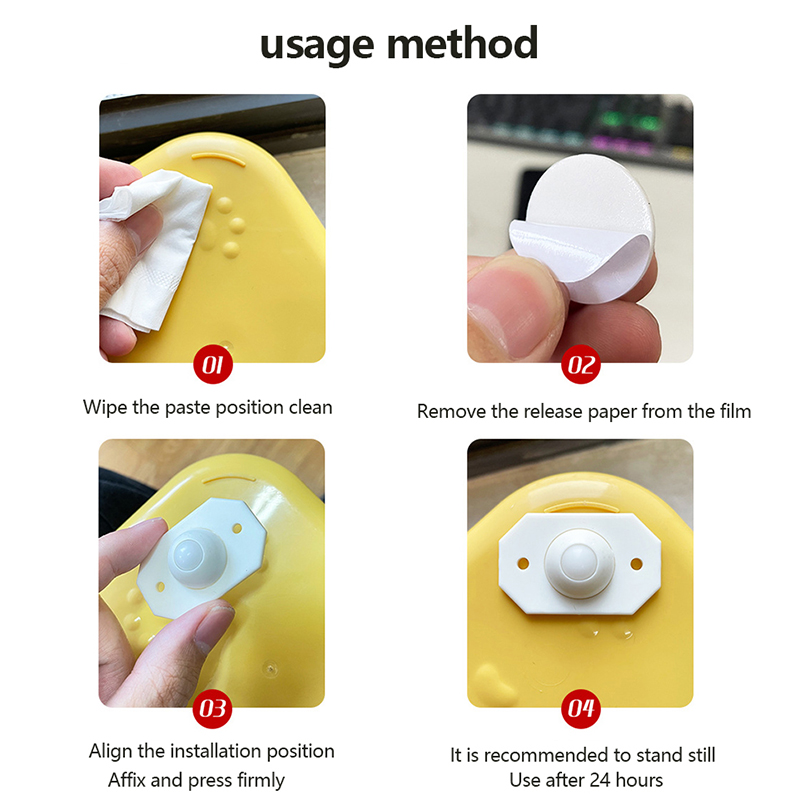 usage method

01

Wipe the paste position clean

02

Remove the release paper from the film

03

Align the installation position
Affix and press firmly

04

It is recommended to stand still
Use after 24 hours