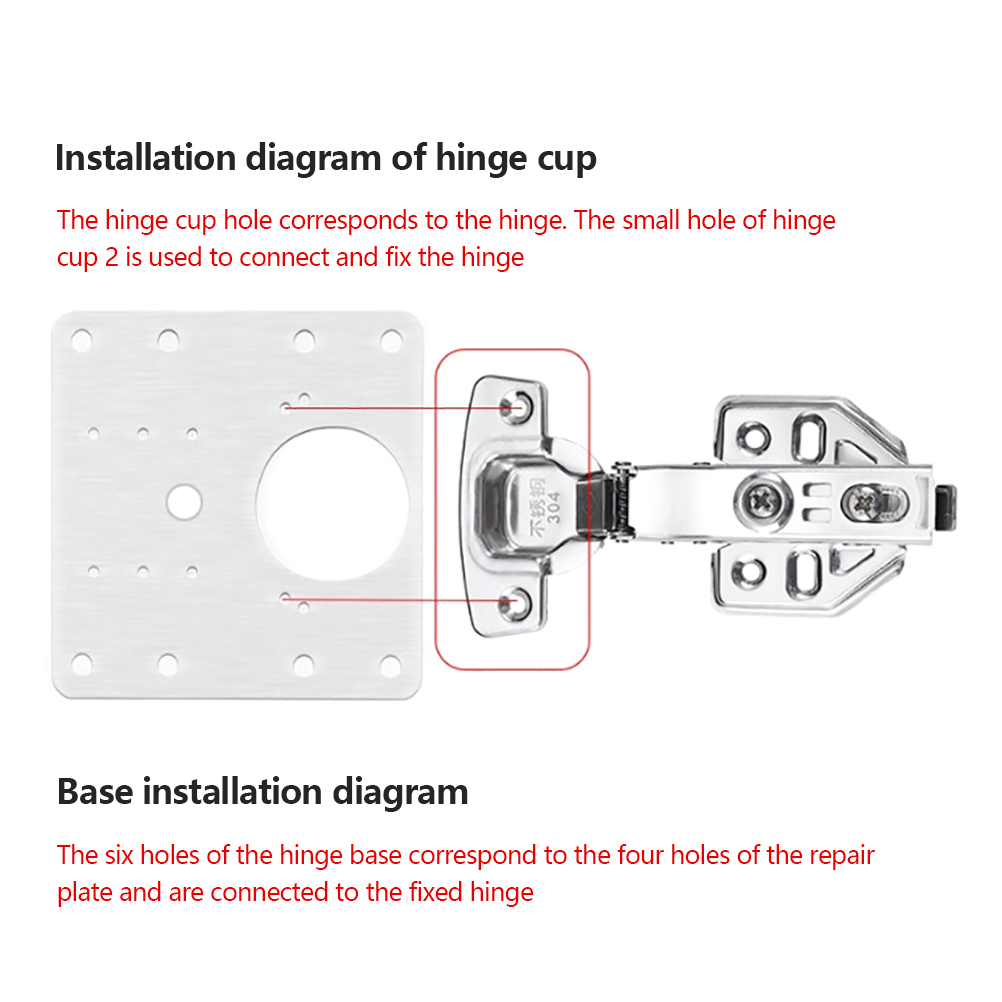 Installation diagram of hinge cup

The hinge cup hole corresponds to the hinge. The small hole of hinge cup 2 is used to connect and fix the hinge

不锈钢
304

Base installation diagram

The six holes of the hinge base correspond to the four holes of the repair plate and are connected to the fixed hinge