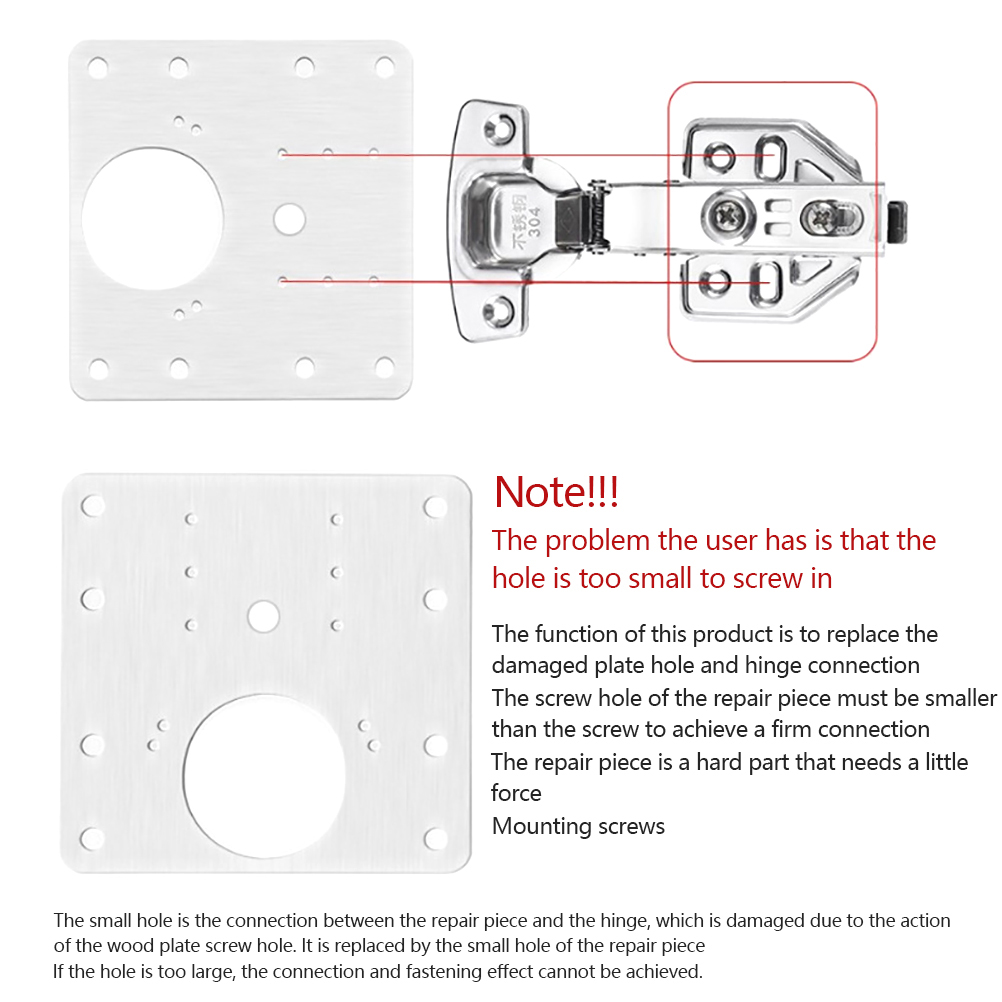 不锈钢
304

Note!!!
The problem the user has is that the hole is too small to screw in

The function of this product is to replace the damaged plate hole and hinge connection
The screw hole of the repair piece must be smaller than the screw to achieve a firm connection
The repair piece is a hard part that needs a little force
Mounting screws

The small hole is the connection between the repair piece and the hinge, which is damaged due to the action of the wood plate screw hole. It is replaced by the small hole of the repair piece
If the hole is too large, the connection and fastening effect cannot be achieved.