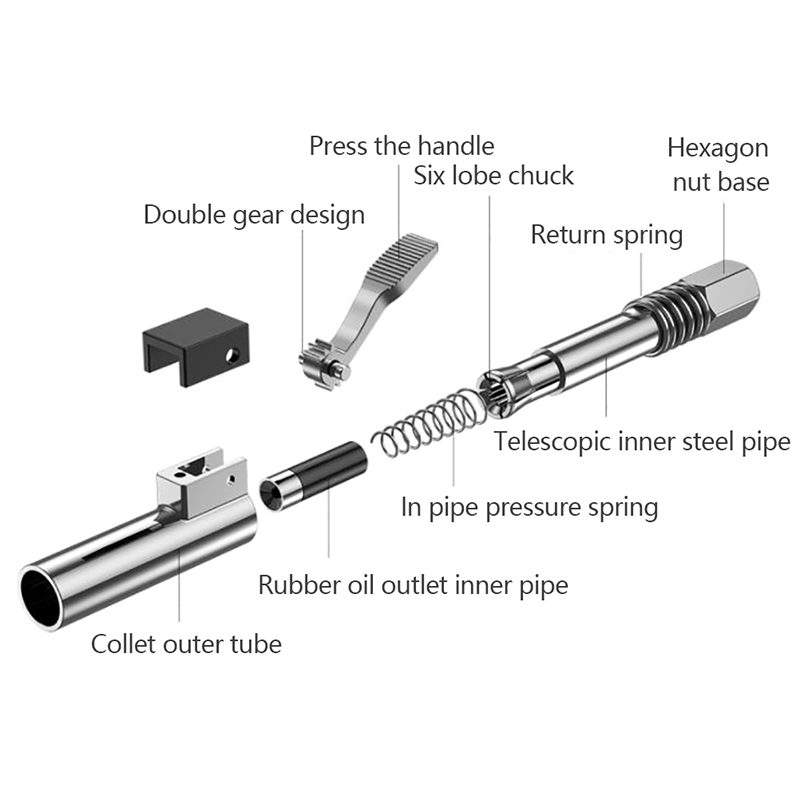 Press the handle
Six lobe chuck
Hexagon nut base
Double gear design
Return spring
Telescopic inner steel pipe
In pipe pressure spring
Rubber oil outlet inner pipe
Collet outer tube