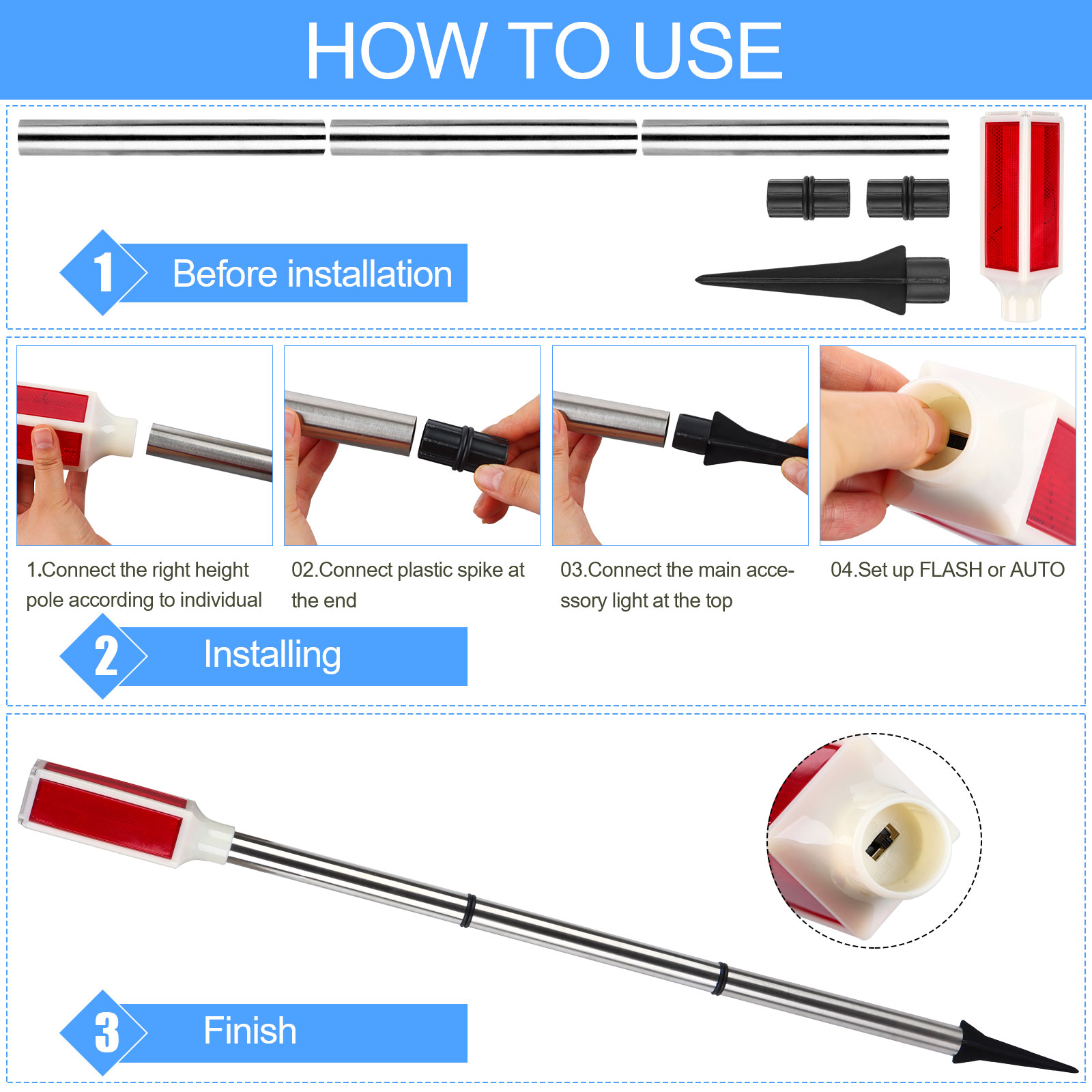 HOW TO USE

1 Before installation

1.Connect the right height pole according to individual

02.Connect plastic spike at the end

03.Connect the main accessory light at the top

04.Set up FLASH or AUTO

2 Installing

3 Finish