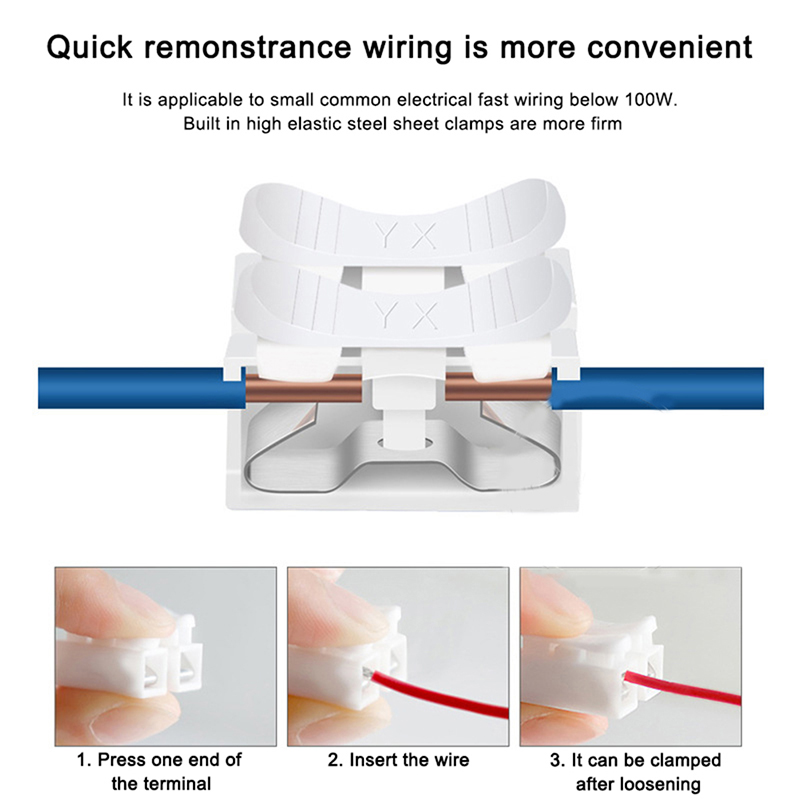 Quick remonstrance wiring is more convenient

It is applicable to small common electrical fast wiring below 100W.
Built in high elastic steel sheet clamps are more firm

YX

YX

1. Press one end of the terminal

2. Insert the wire

3. It can be clamped after loosening