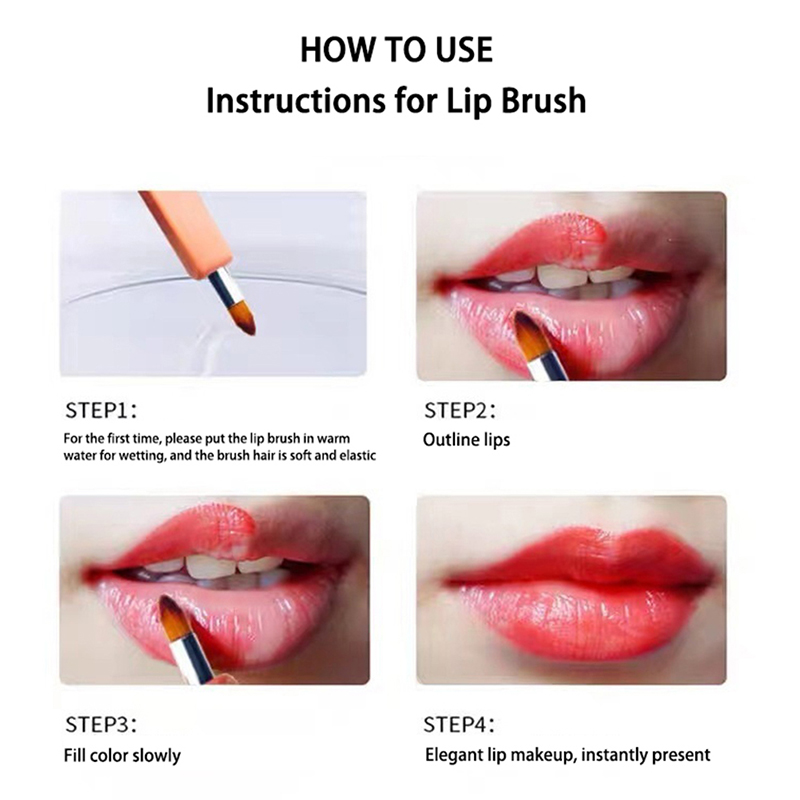 HOW TO USE
Instructions for Lip Brush

STEP1:
For the first time, please put the lip brush in warm water for wetting, and the brush hair is soft and elastic

STEP2:
Outline lips

STEP3:
Fill color slowly

STEP4:
Elegant lip makeup, instantly present