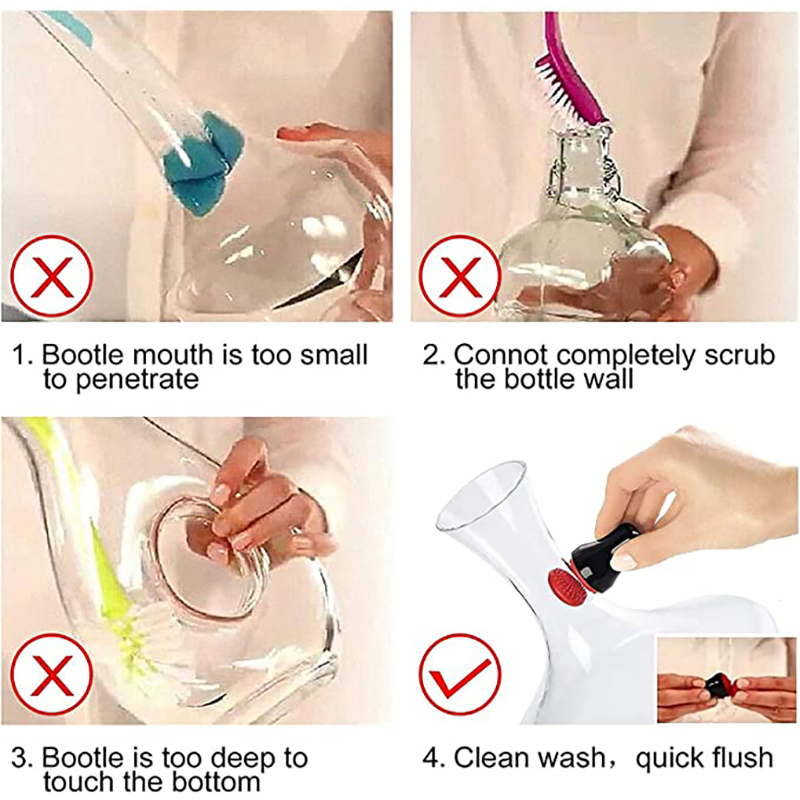 1. Bootle mouth is too small to penetrate

2. Connot completely scrub the bottle wall

3. Bootle is too deep to touch the bottom

4. Clean wash， quick flush