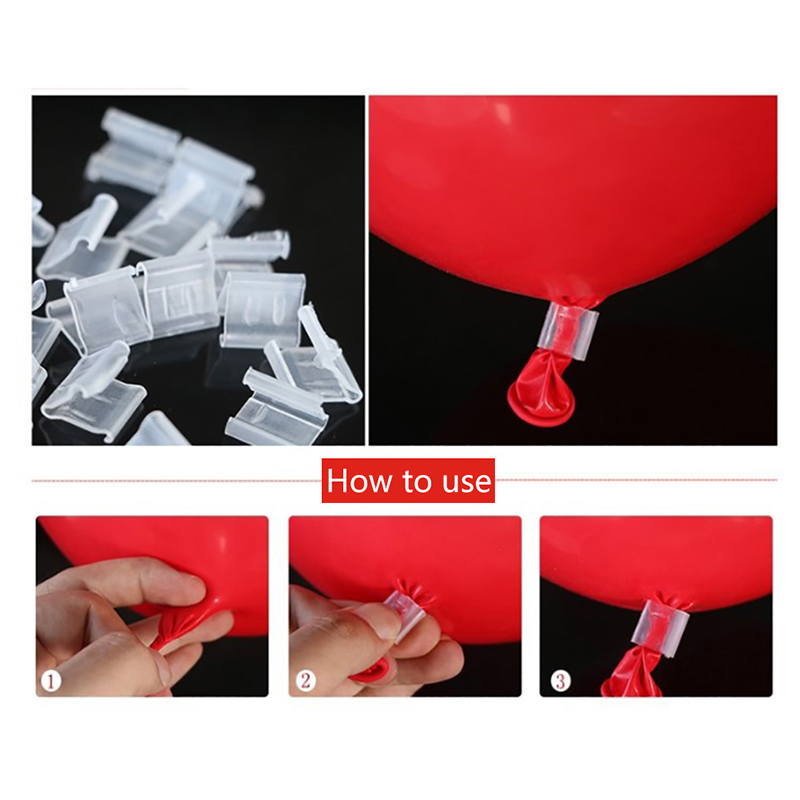 How to use

1

2

3