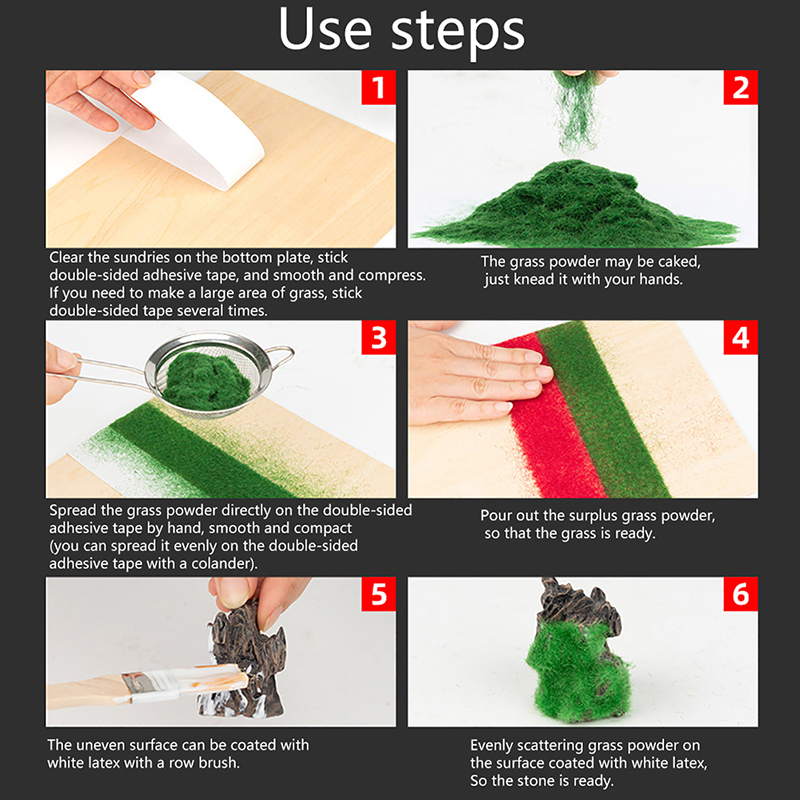 Use steps

1

Clear the sundries on the bottom plate, stick double-sided adhesive tape, and smooth and compress. If you need to make a large area of grass, stick double-sided tape several times.

2

The grass powder may be caked, just knead it with your hands.

3

Spread the grass powder directly on the double-sided adhesive tape by hand, smooth and compact (you can spread it evenly on the double-sided adhesive tape with a colander).

4

Pour out the surplus grass powder, so that the grass is ready.

5

The uneven surface can be coated with white latex with a row brush.

6

Evenly scattering grass powder on the surface coated with white latex, So the stone is ready.