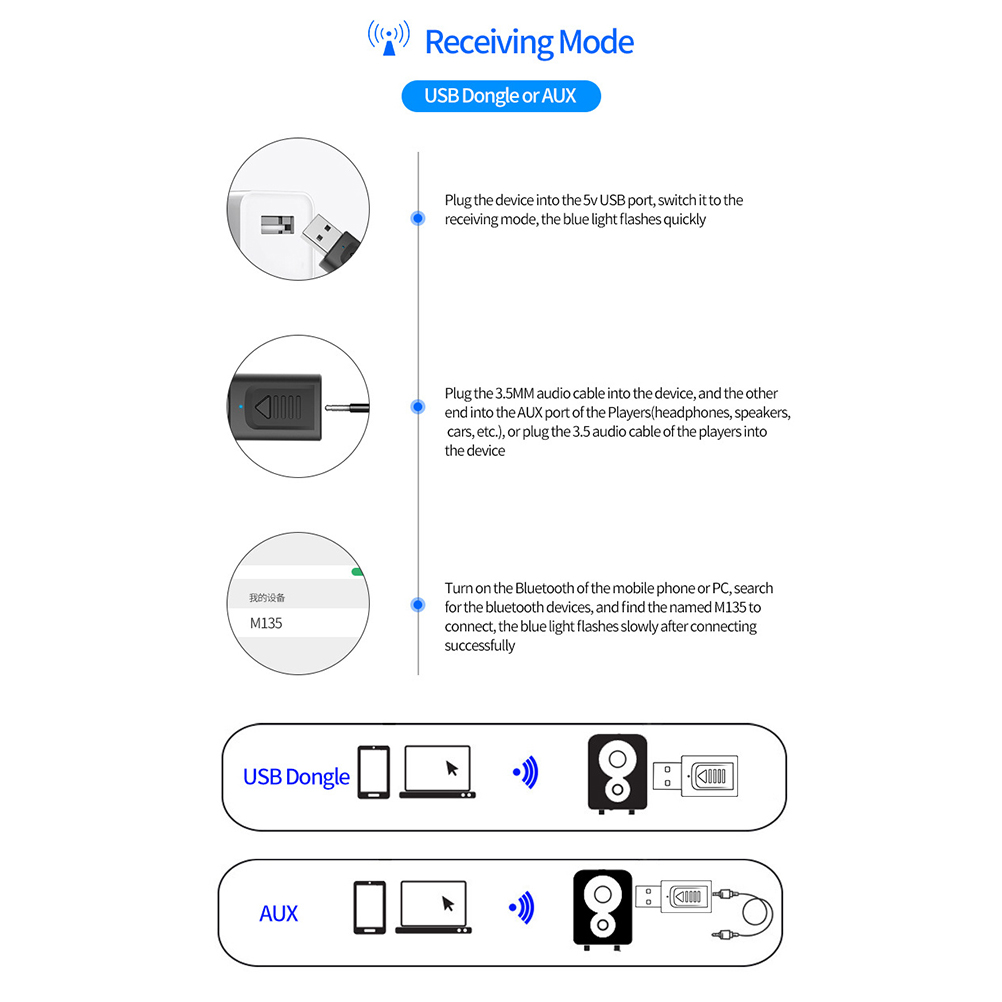 Receiving Mode

USB Dongle or AUX

Plug the device into the 5v USB port, switch it to the receiving mode, the blue light flashes quickly

Plug the 3.5MM audio cable into the device, and the other end into the AUX port of the Players(headphones, speakers, cars, etc.), or plug the 3.5 audio cable of the players into the device

我的设备

M135

Turn on the Bluetooth of the mobile phone or PC, search for the bluetooth devices, and find the named M135 to connect, the blue light flashes slowly after connecting successfully

USB Dongle

AUX