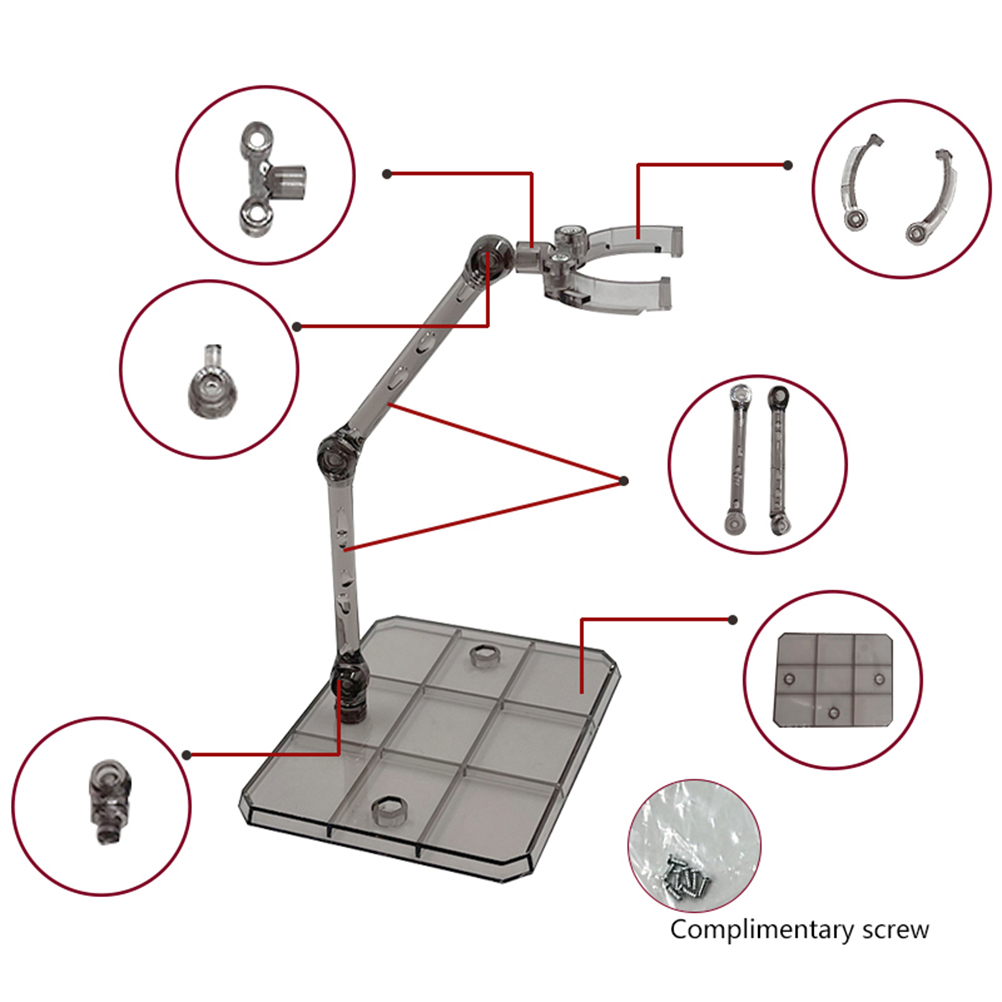 Complimentary screw