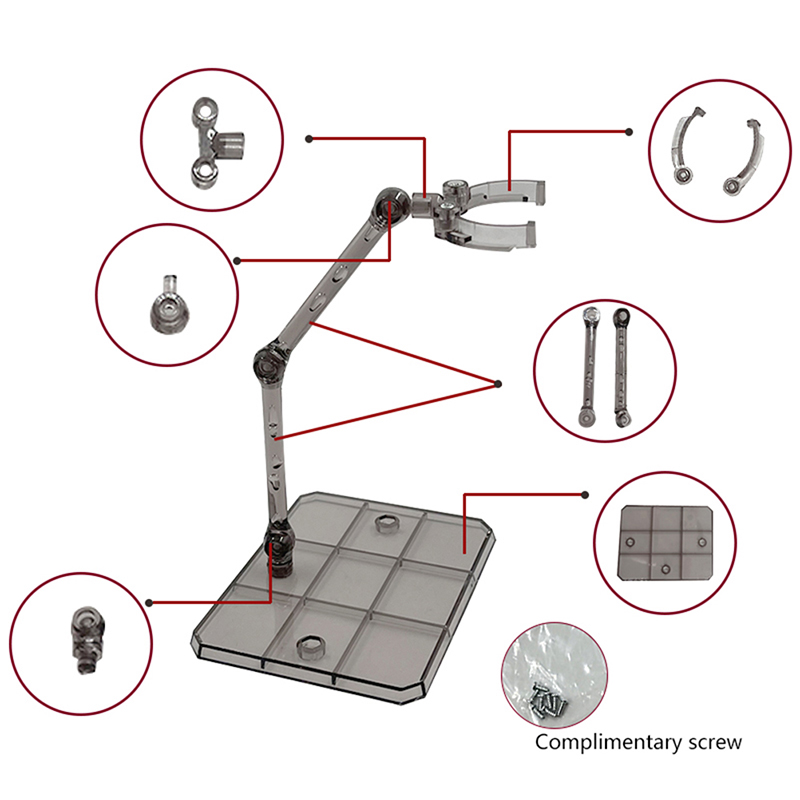 Complimentary screw