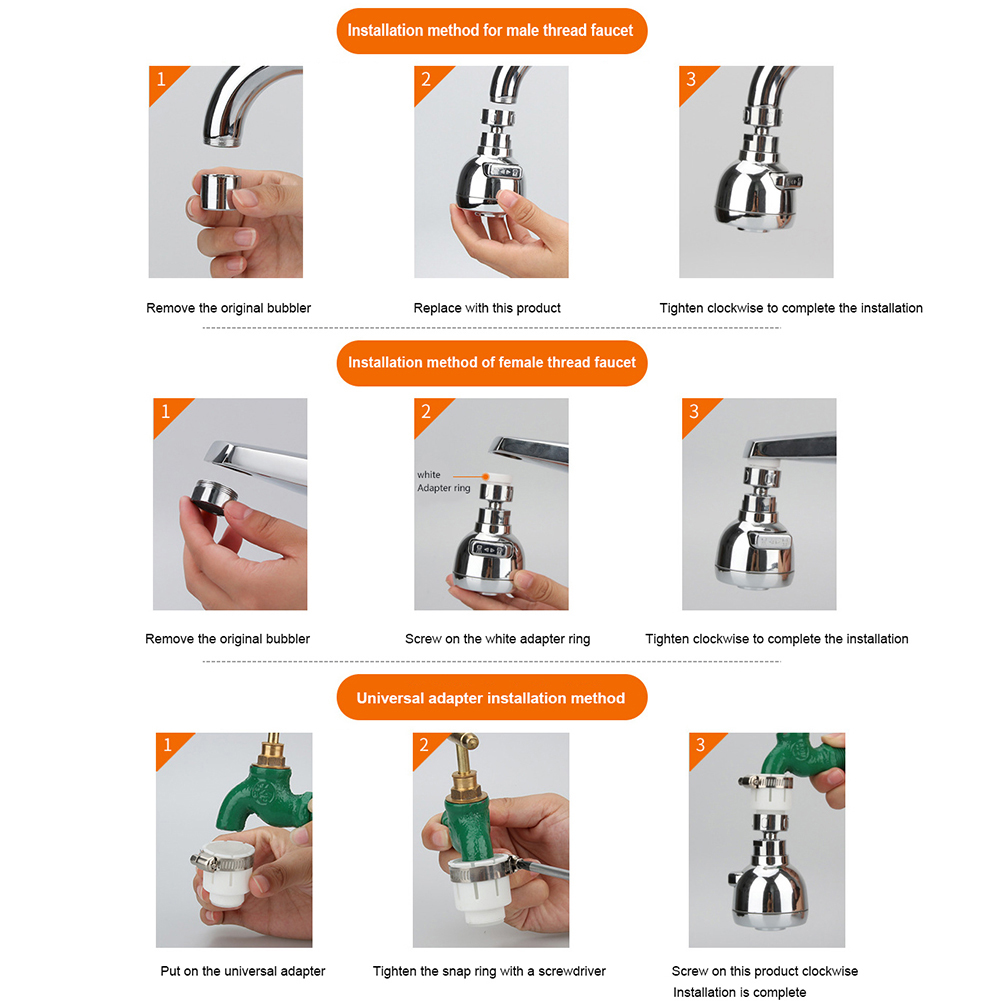 Installation method for male thread faucet

1

Remove the original bubbler

2

Replace with this product

3

Tighten clockwise to complete the installation

Installation method of female thread faucet

1

Remove the original bubbler

2

white
Adapter ring

Screw on the white adapter ring

3

Tighten clockwise to complete the installation

Universal adapter installation method

1

Put on the universal adapter

2

Tighten the snap ring with a screwdriver

3

Screw on this product clockwise
Installation is complete