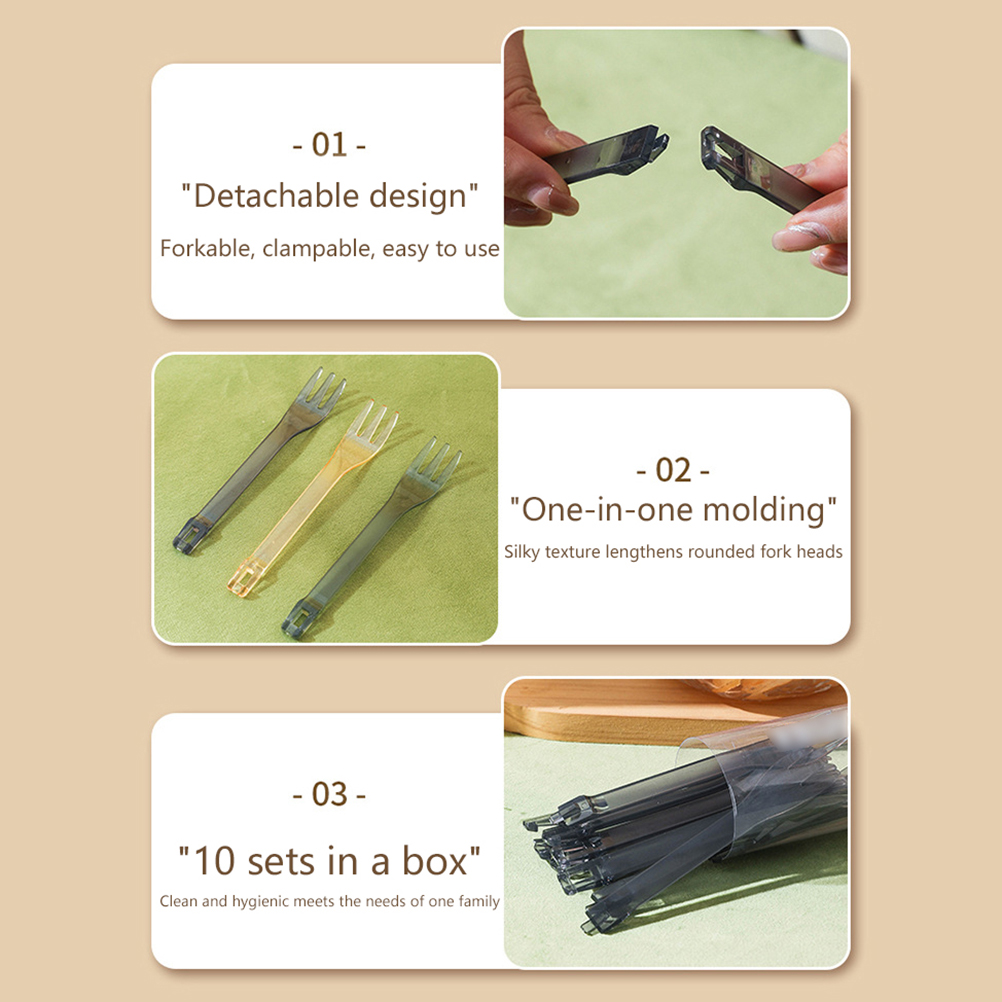 - 01 -
"Detachable design"
Forkable, clampable, easy to use

- 02 -
"One-in-one molding"
Silky texture lengthens rounded fork heads

- 03 -
"10 sets in a box"
Clean and hygienic meets the needs of one family