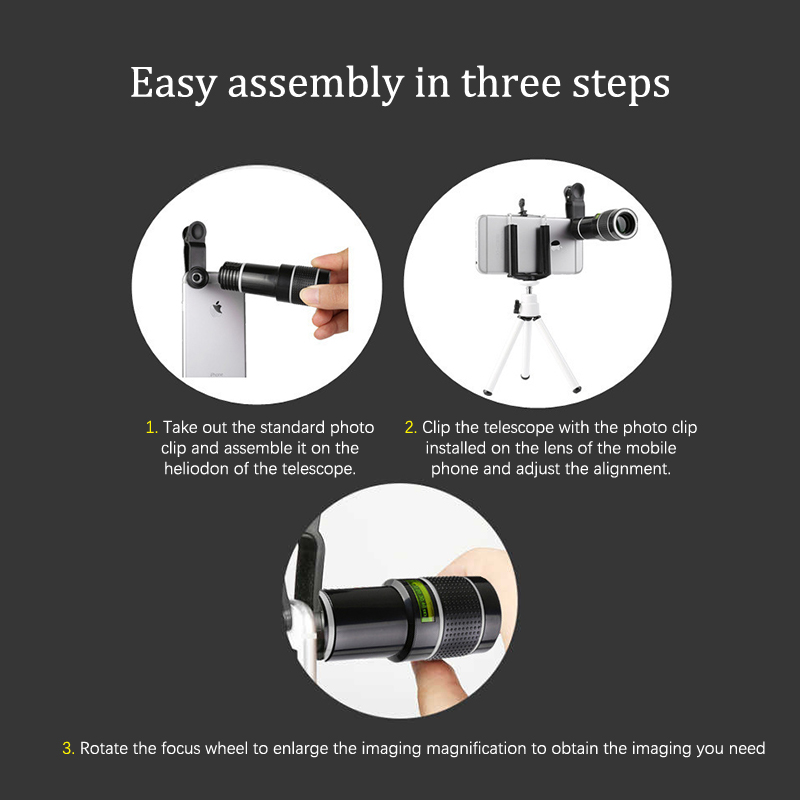 Easy assembly in three steps

1. Take out the standard photo clip and assemble it on the heliodon of the telescope.

2. Clip the telescope with the photo clip installed on the lens of the mobile phone and adjust the alignment.

3. Rotate the focus wheel to enlarge the imaging magnification to obtain the imaging you need