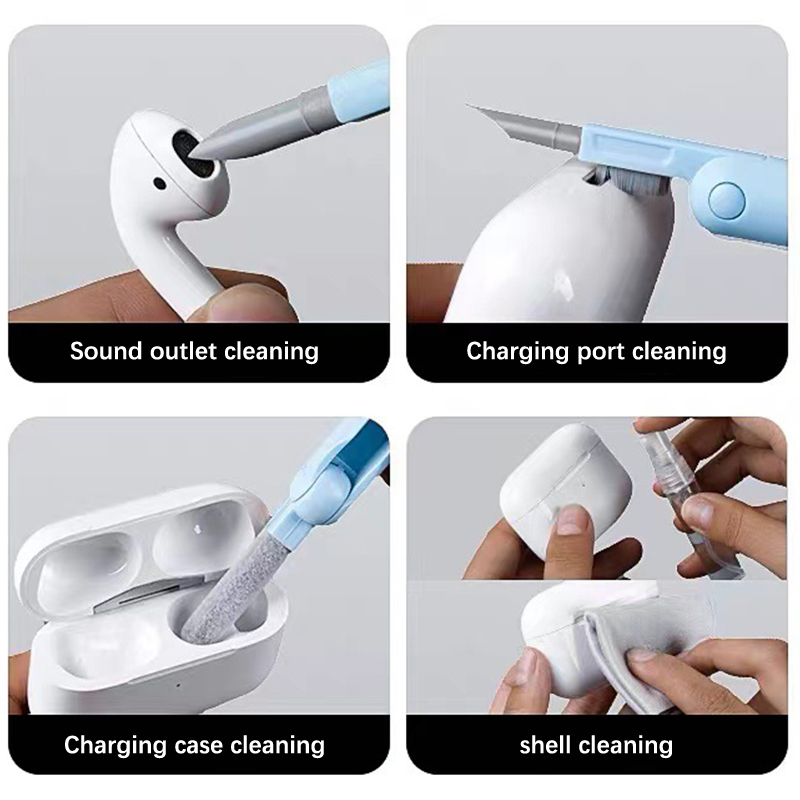 Sound outlet cleaning

Charging port cleaning

Charging case cleaning

shell cleaning