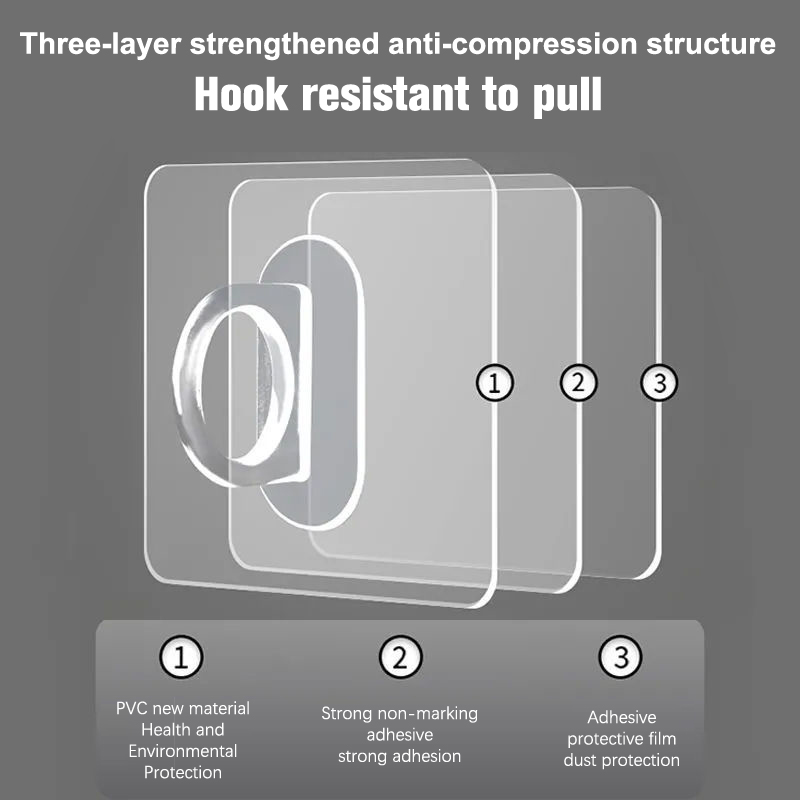 Three-layer strengthened anti-compression structure

Hook resistant to pull

1 2 3

1

PVC new material Health and Environmental Protection

2

Strong non-marking adhesive strong adhesion

3

Adhesive protective film dust protection