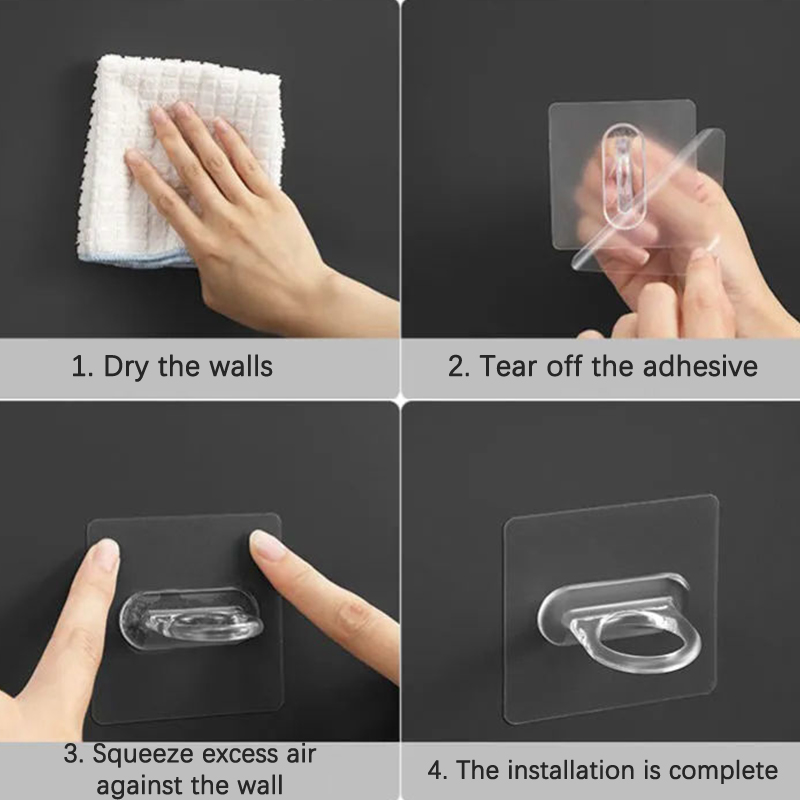 1. Dry the walls

2. Tear off the adhesive

3. Squeeze excess air against the wall

4. The installation is complete